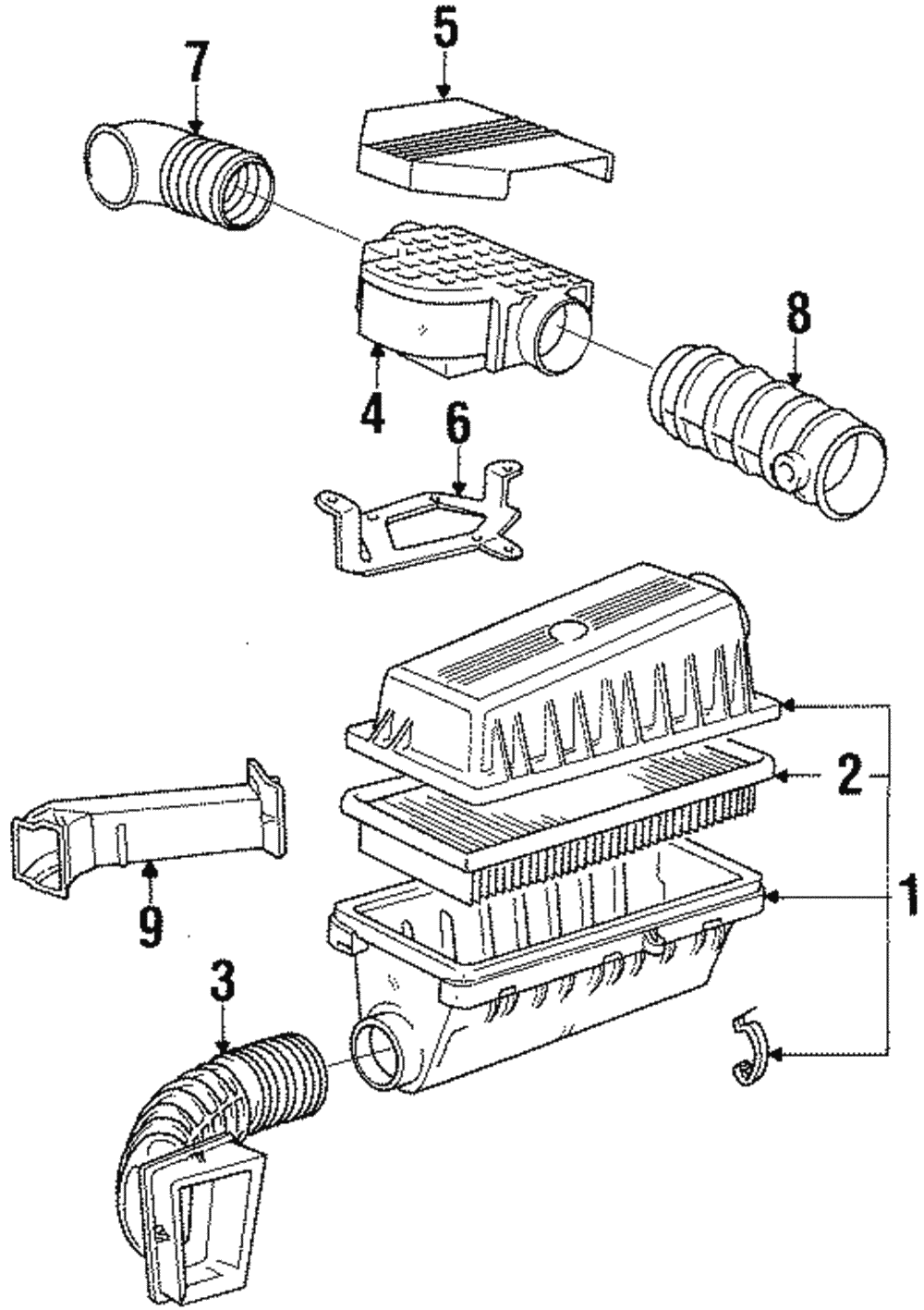 7
5
8
4
6
2
1
9
3