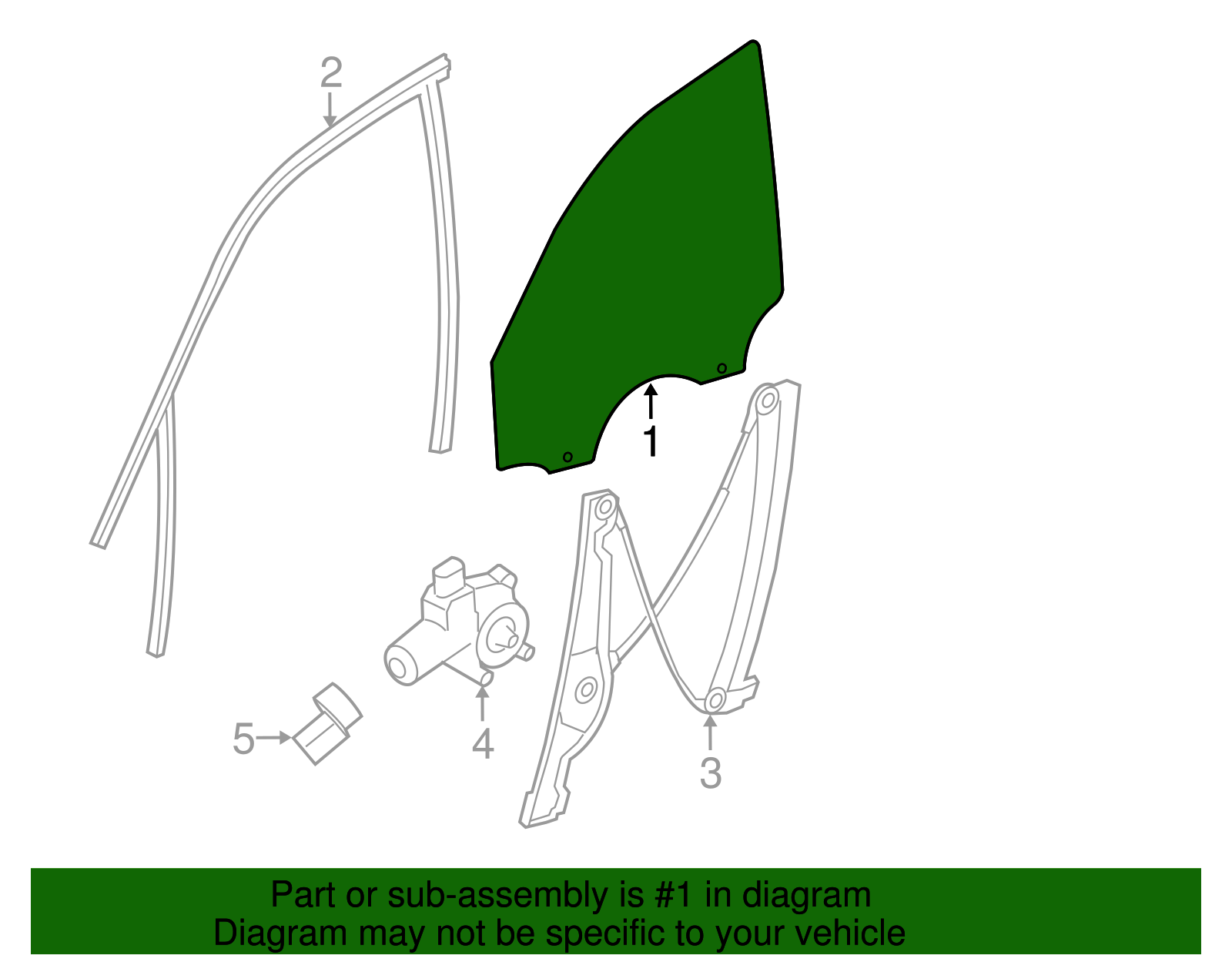 2

1

5

4

3

Part or sub-assembly is #1 in diagram
Diagram may not be specific to your vehicle