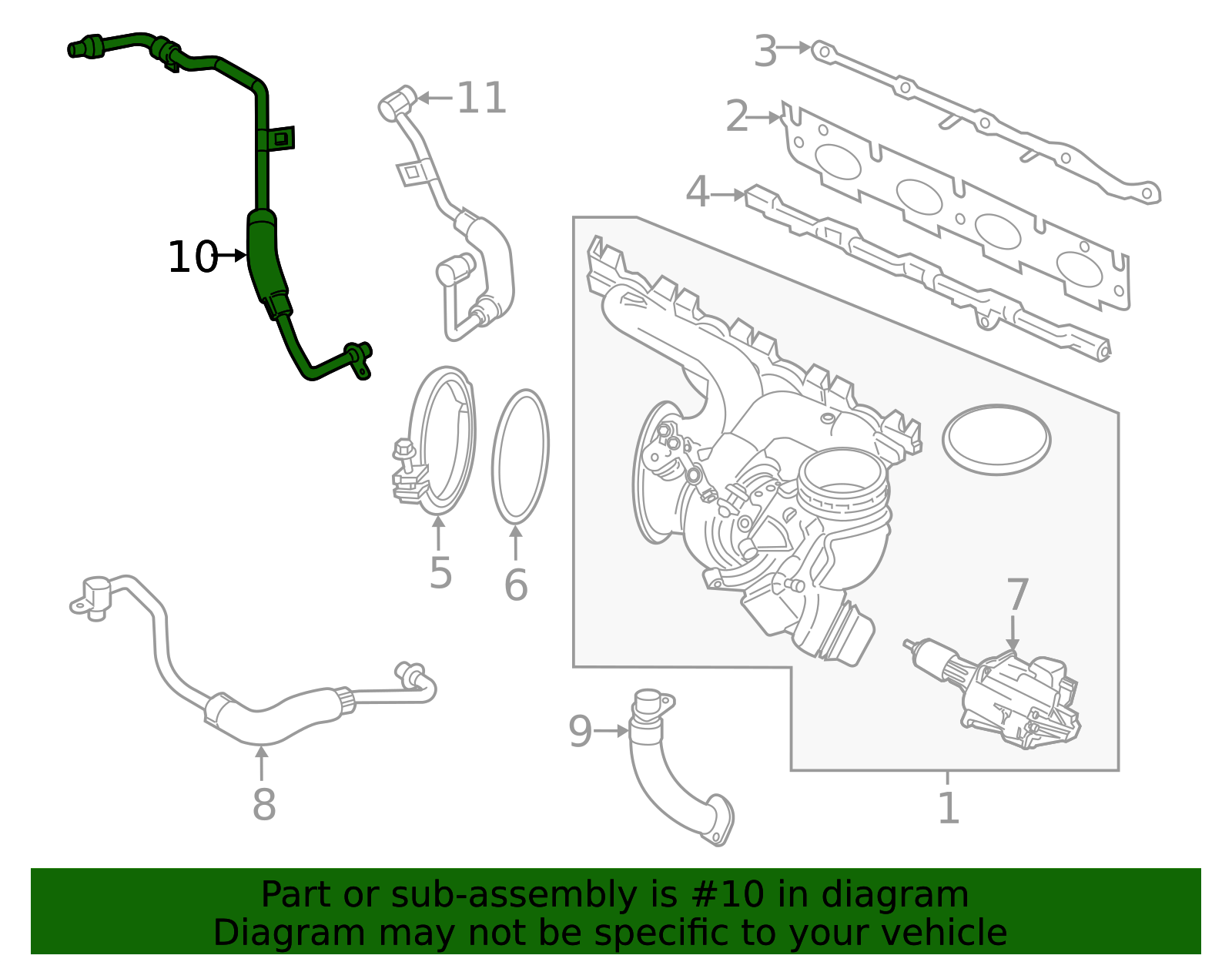 3
11
2
4
10
5
6
7
8
9
1

Part or sub-assembly is #10 in diagram
Diagram may not be specific to your vehicle