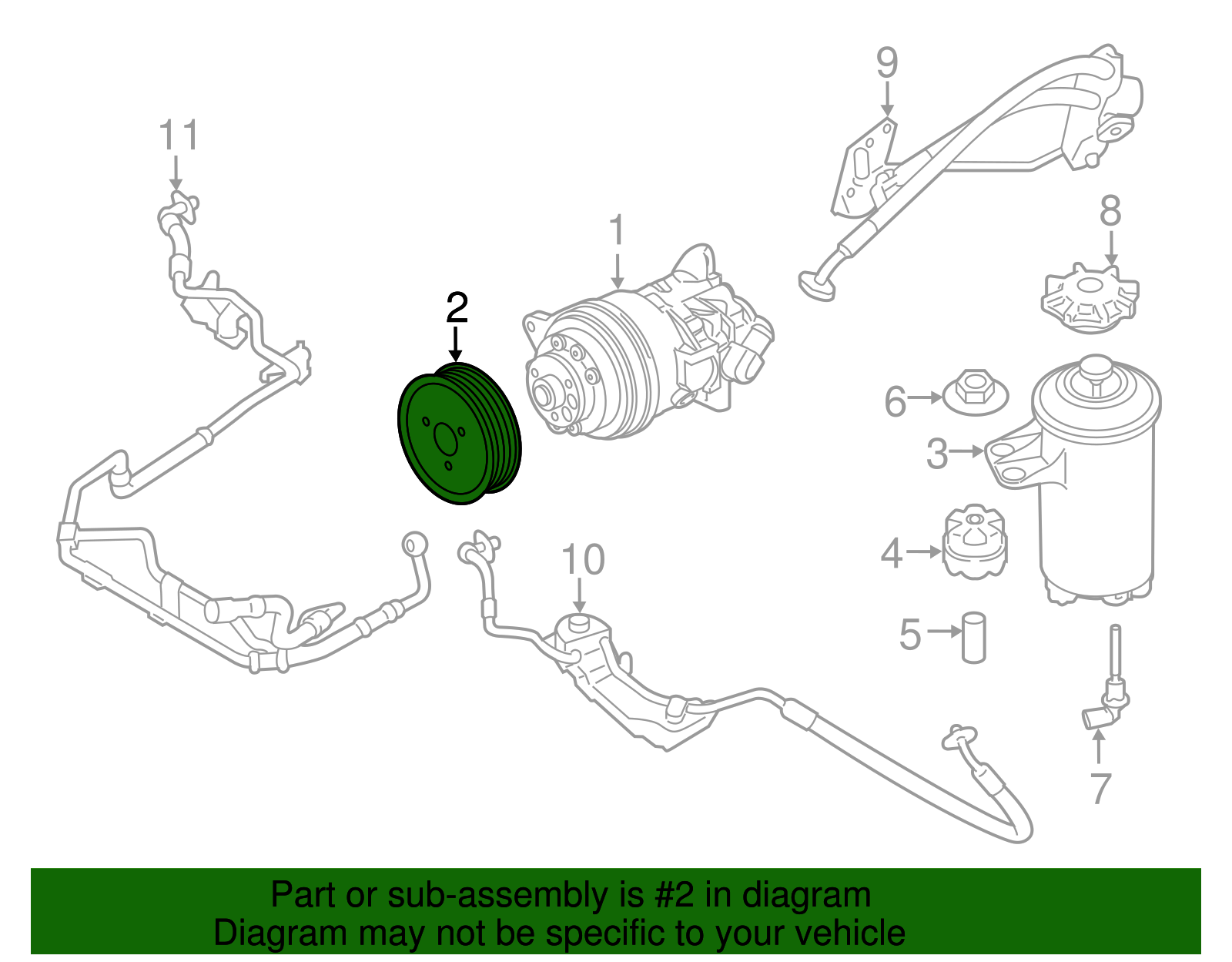 9

11

8

1

2

6

3

4

10

5

7

Part or sub-assembly is #2 in diagram
Diagram may not be specific to your vehicle