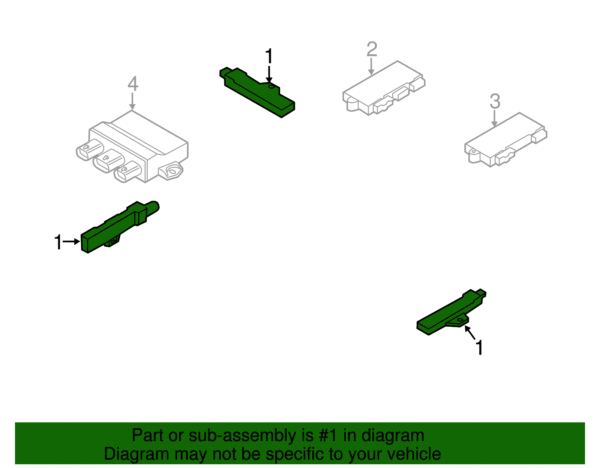 1
2
4
3
1
1

Part or sub-assembly is #1 in diagram
Diagram may not be specific to your vehicle