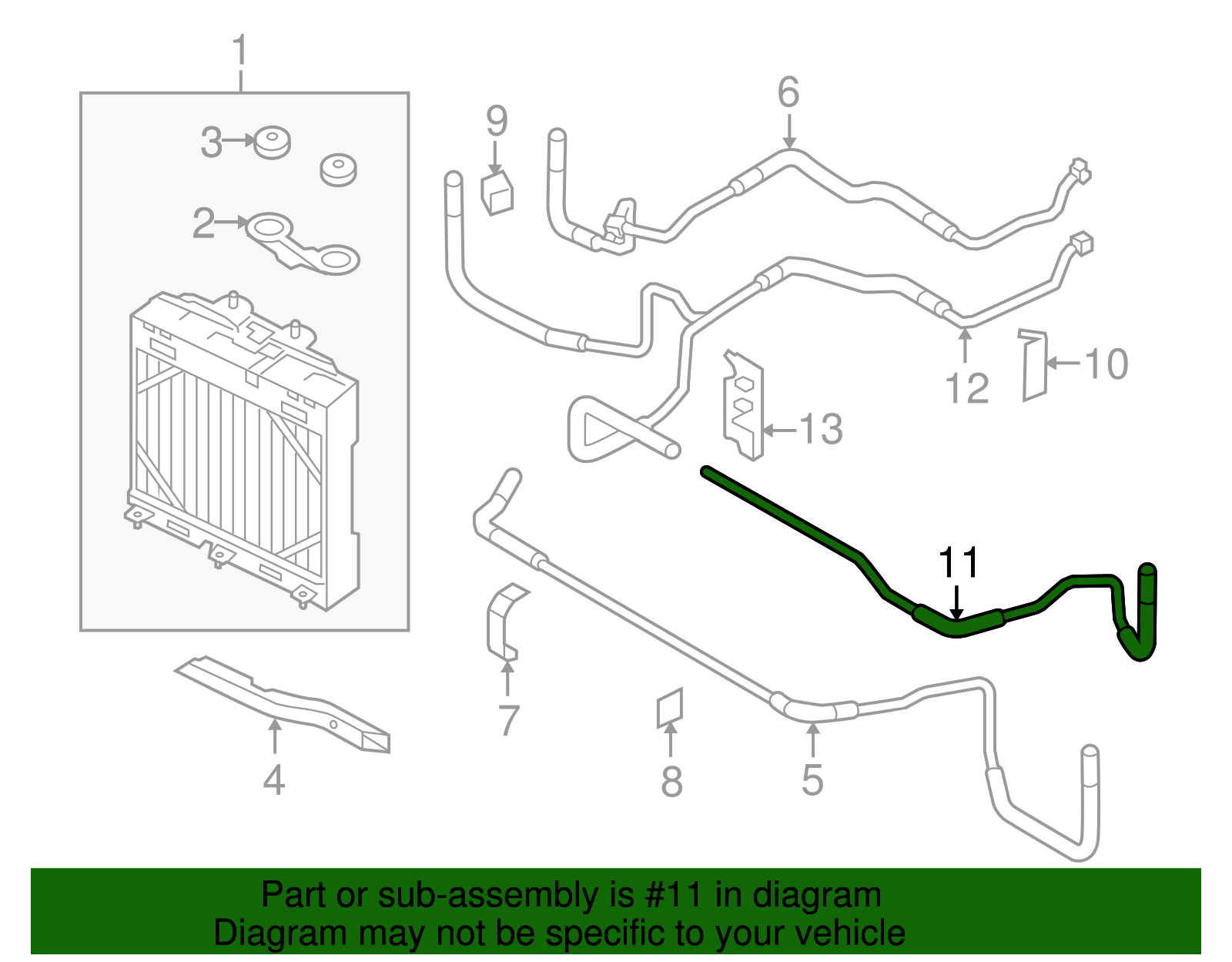 1
3
2
9
6
12
10
13
11
7
4
8
5

Part or sub-assembly is #11 in diagram
Diagram may not be specific to your vehicle