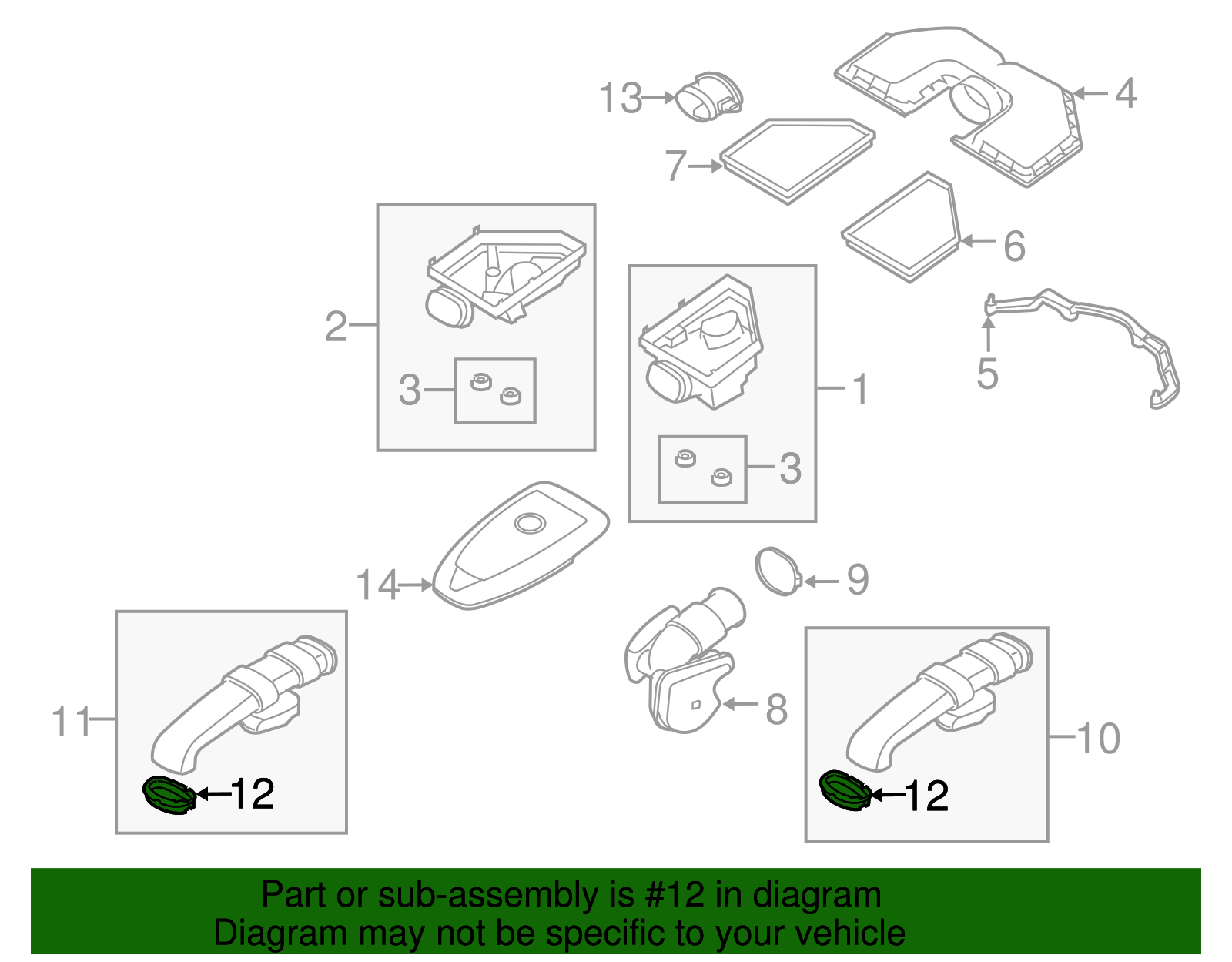 13
4
7
6
2
3
1
5
3
14
9
8
11
12
10
12

Part or sub-assembly is #12 in diagram
Diagram may not be specific to your vehicle