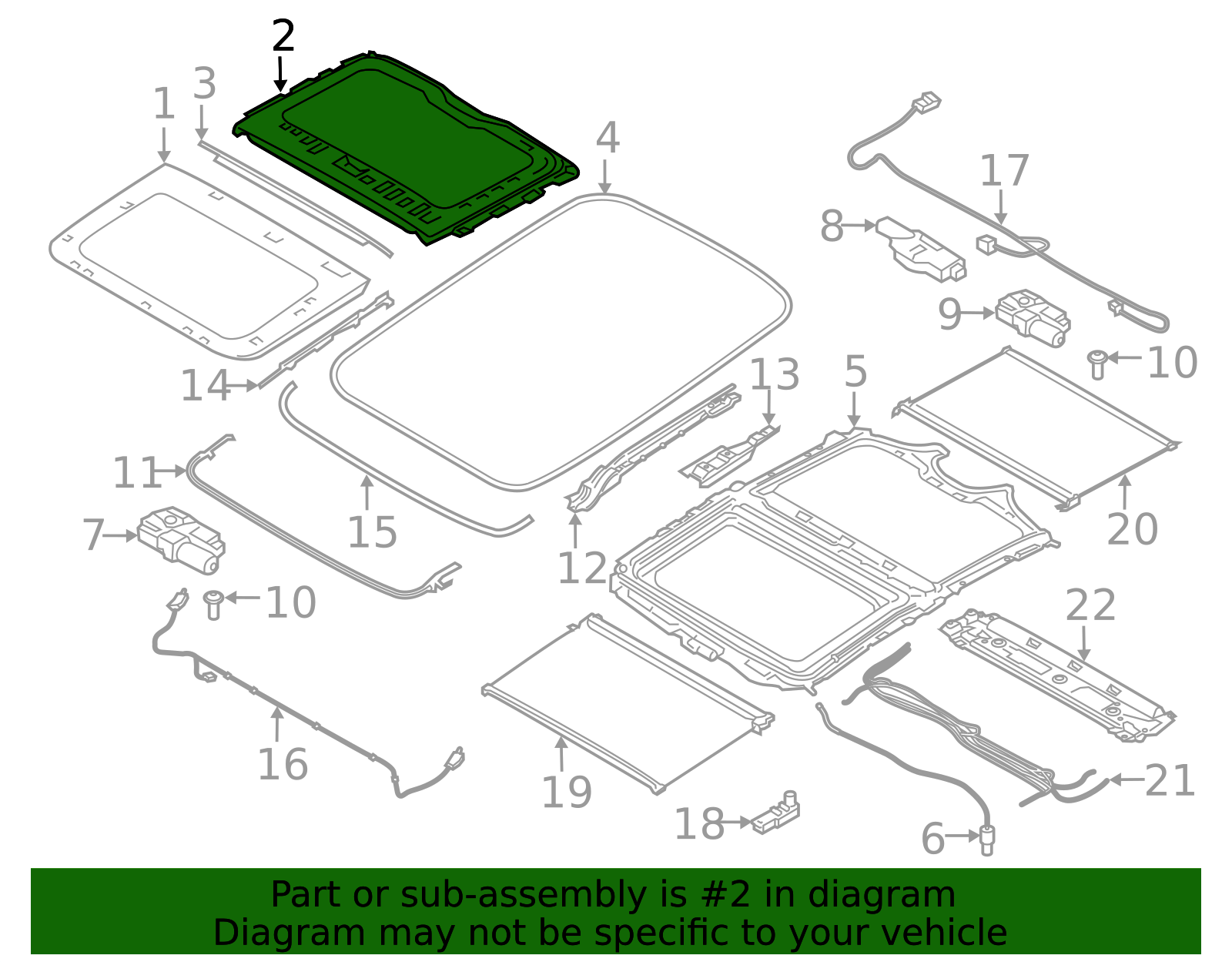 2
3
1
4
17
8
9
10
14
13
5
11
15
7
12
20
10
22
16
19
21
18
6

Part or sub-assembly is #2 in diagram
Diagram may not be specific to your vehicle