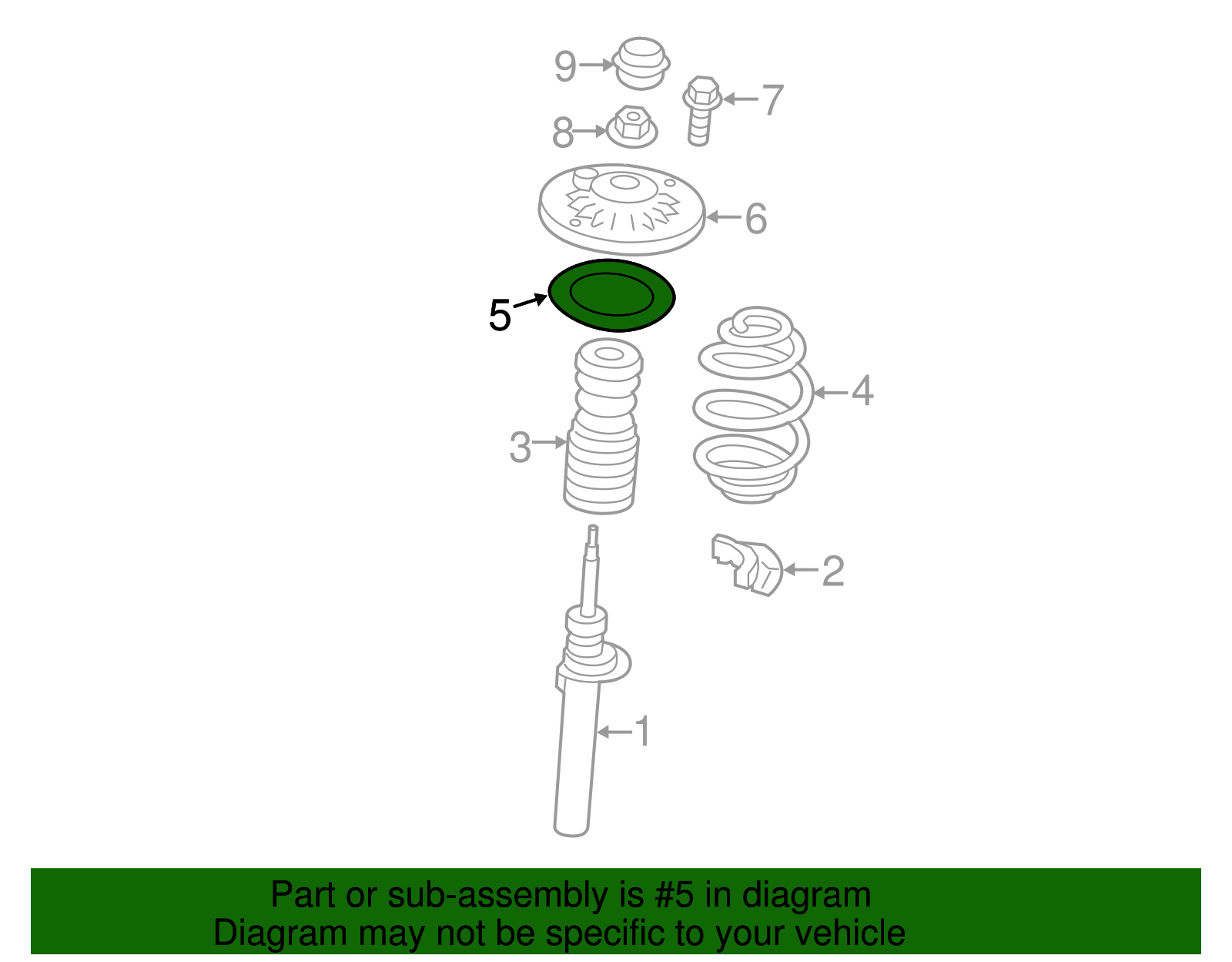 9
7
8
6
5
4
3
2
1

Part or sub-assembly is #5 in diagram
Diagram may not be specific to your vehicle