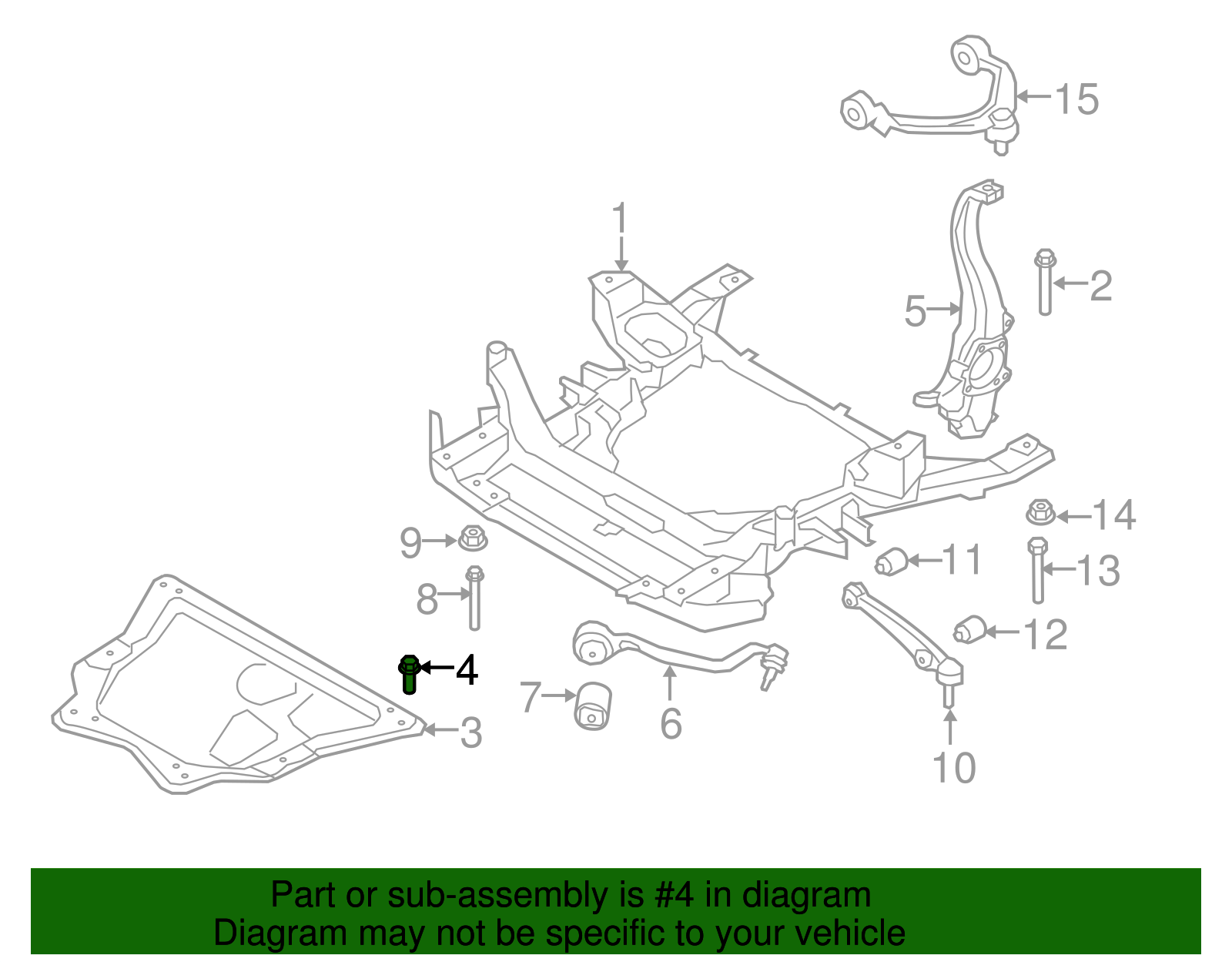 15

1

2

5

14

9

11

13

8

12

4

7

6

3

10

Part or sub-assembly is #4 in diagram
Diagram may not be specific to your vehicle