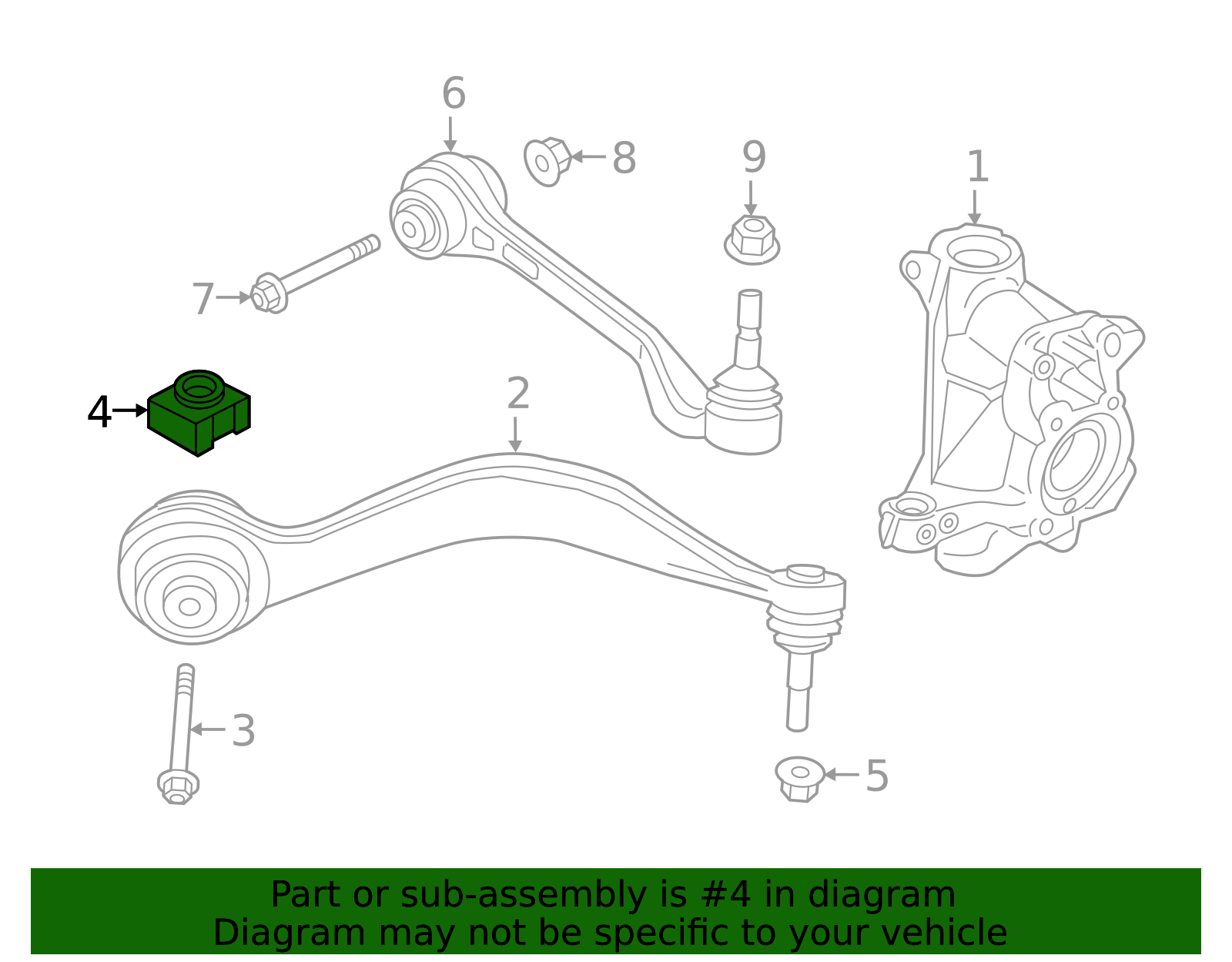 6
8
9
1
7
4
2
3
5

Part or sub-assembly is #4 in diagram
Diagram may not be specific to your vehicle