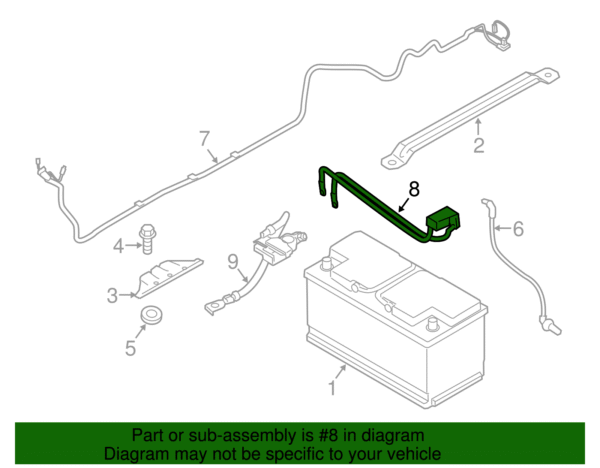 7
2
8
6
4
9
3
5
1

Part or sub-assembly is #8 in diagram
Diagram may not be specific to your vehicle