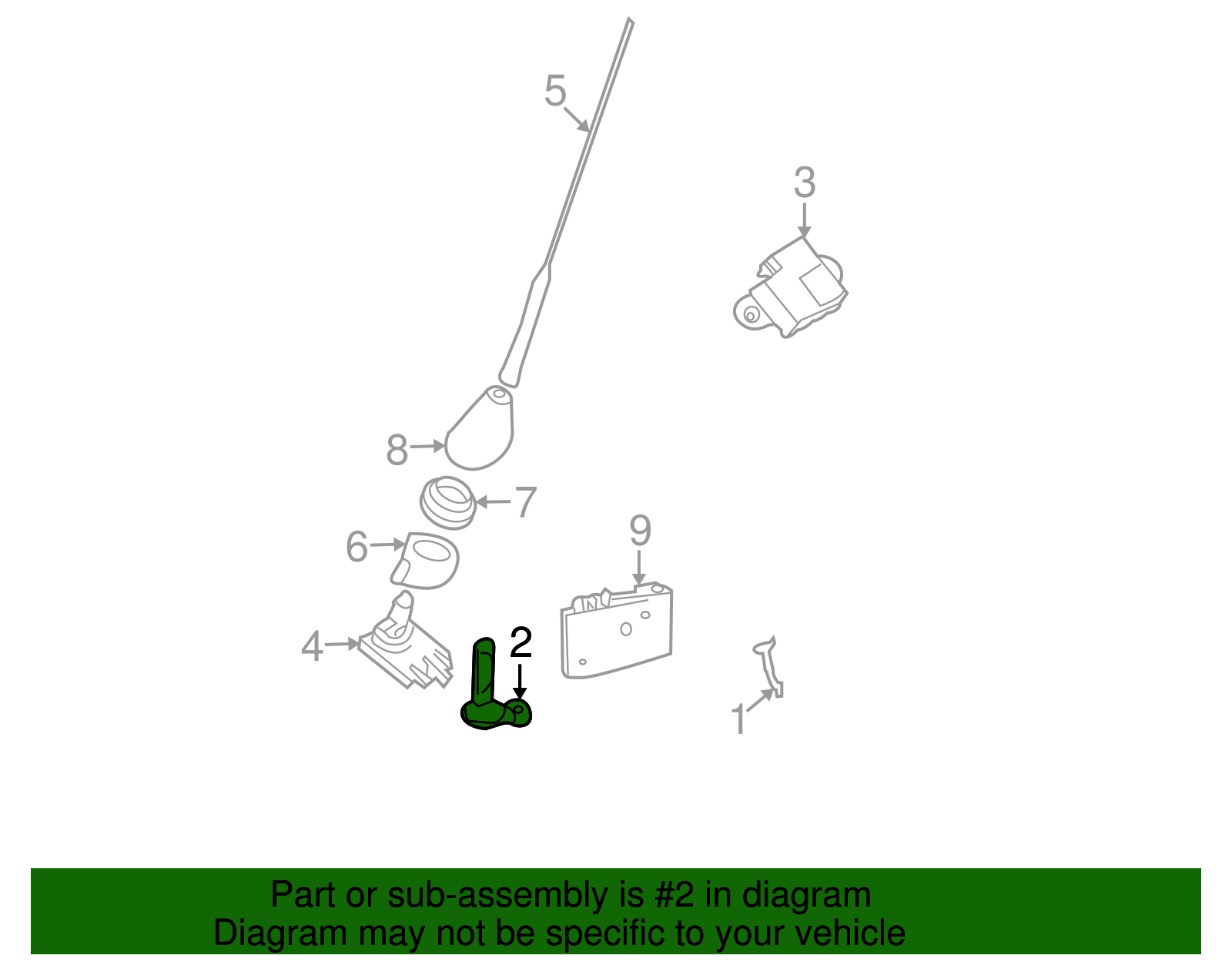 5

3

8

7

6

9

4

2

1

Part or sub-assembly is #2 in diagram
Diagram may not be specific to your vehicle