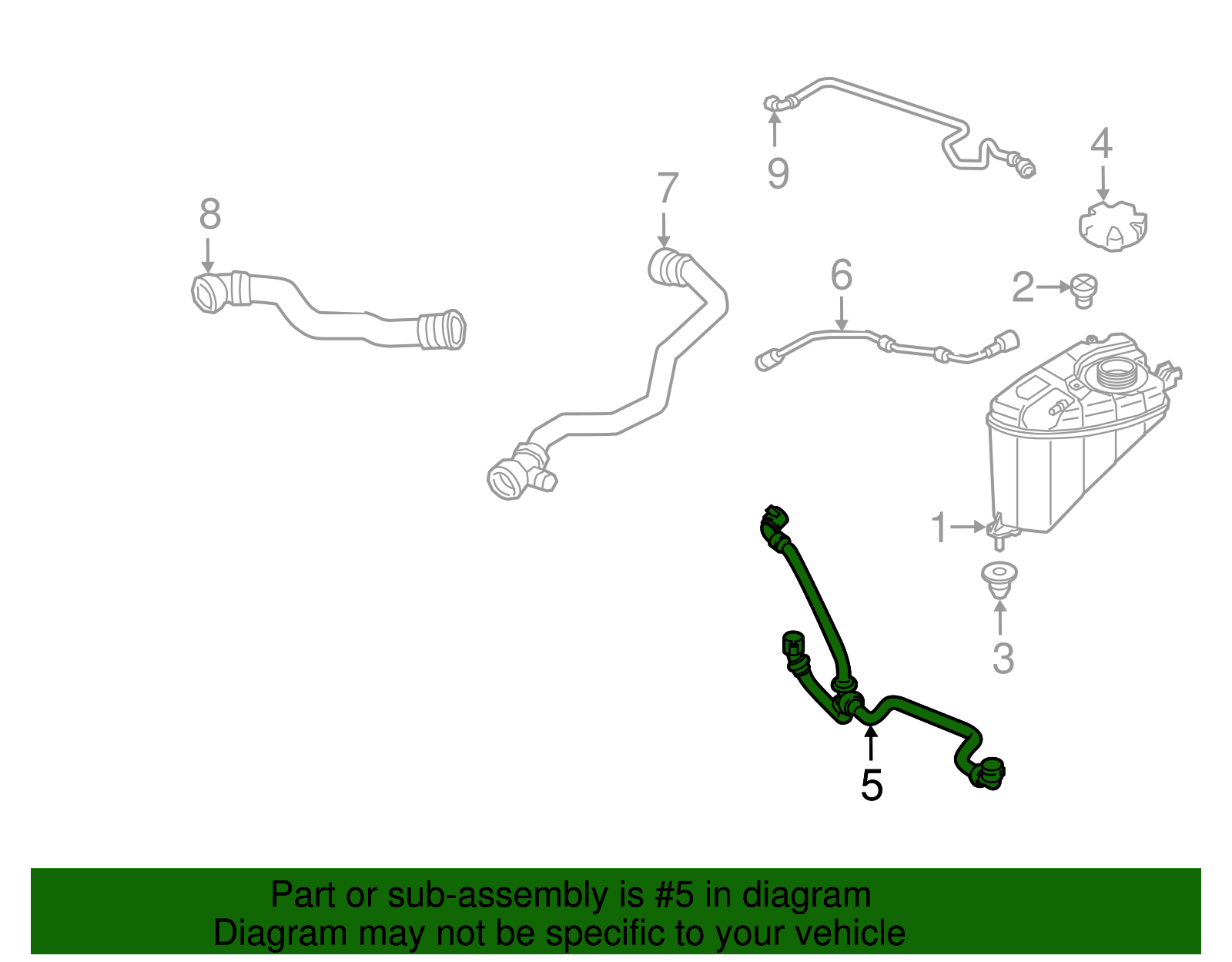 9
4
8
7
6
2
1
3
5

Part or sub-assembly is #5 in diagram
Diagram may not be specific to your vehicle