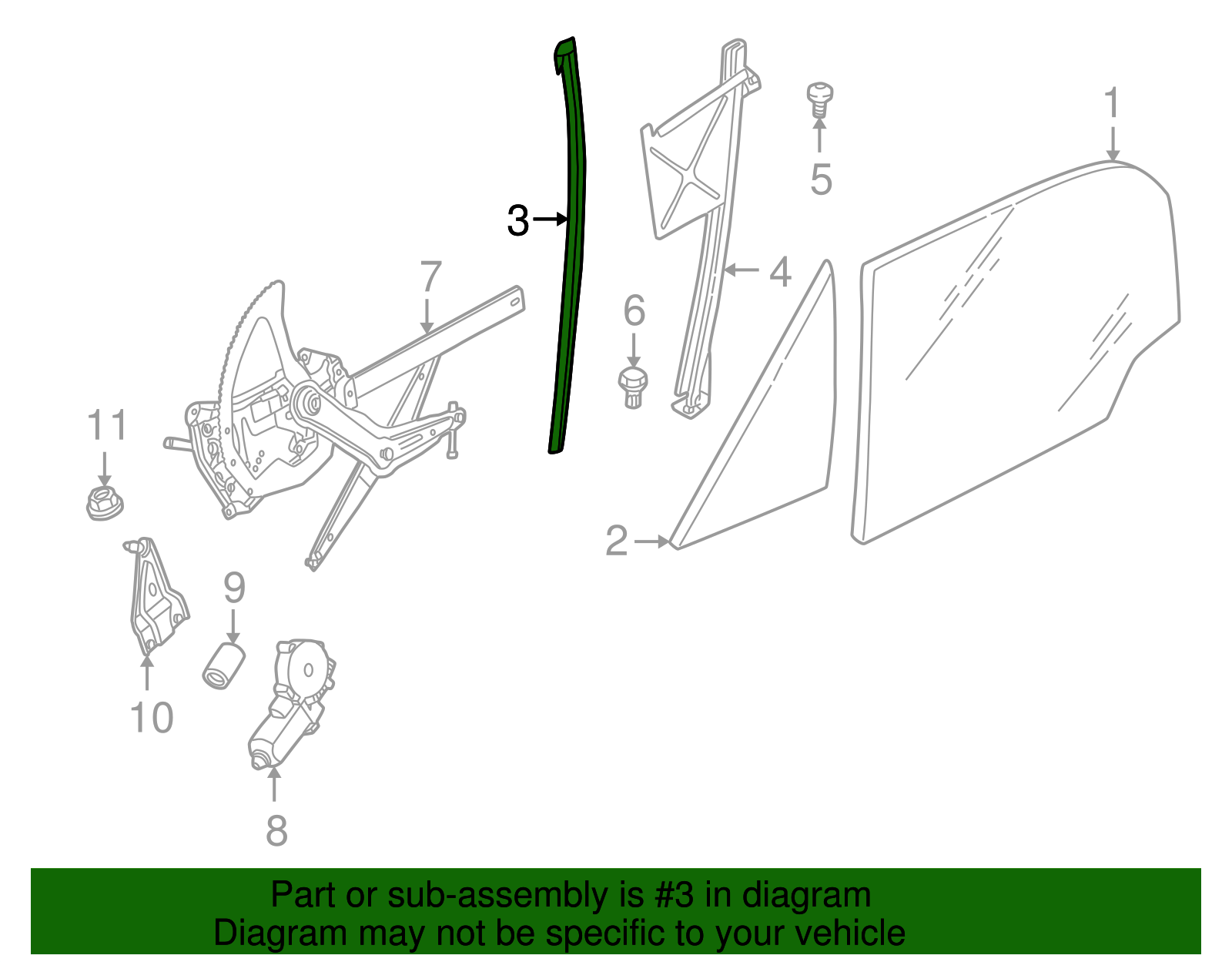 1
5
3
4
7
6
11
2
9
10
8

Part or sub-assembly is #3 in diagram
Diagram may not be specific to your vehicle