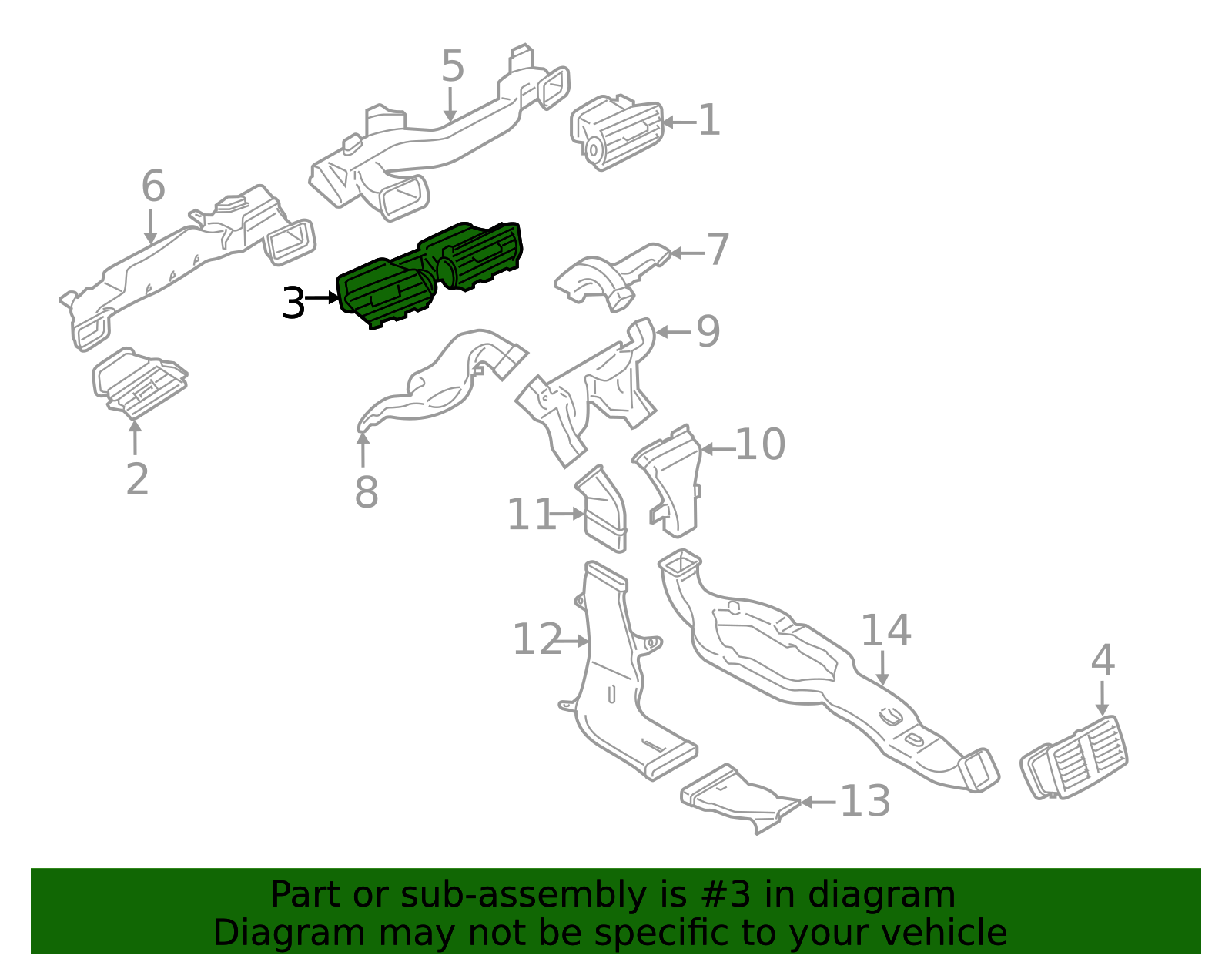 5
1
6
7
3
9
2
8
10
11
12
14
4
13

Part or sub-assembly is #3 in diagram
Diagram may not be specific to your vehicle