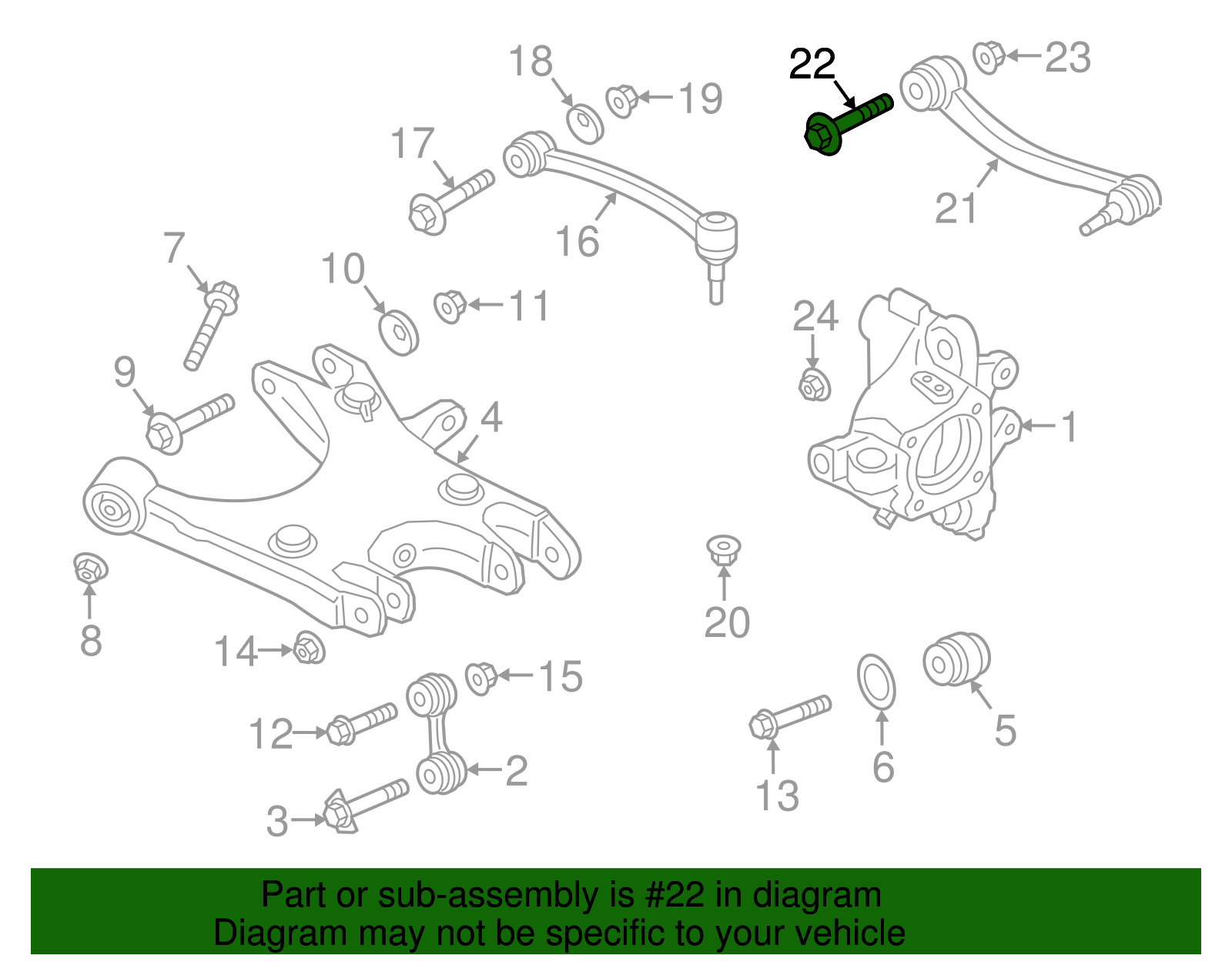 18
19
22
23
17
16
21
7
10
11
24
9
4
1
8
20
14
15
12
2
3
13
6
5

Part or sub-assembly is #22 in diagram
Diagram may not be specific to your vehicle