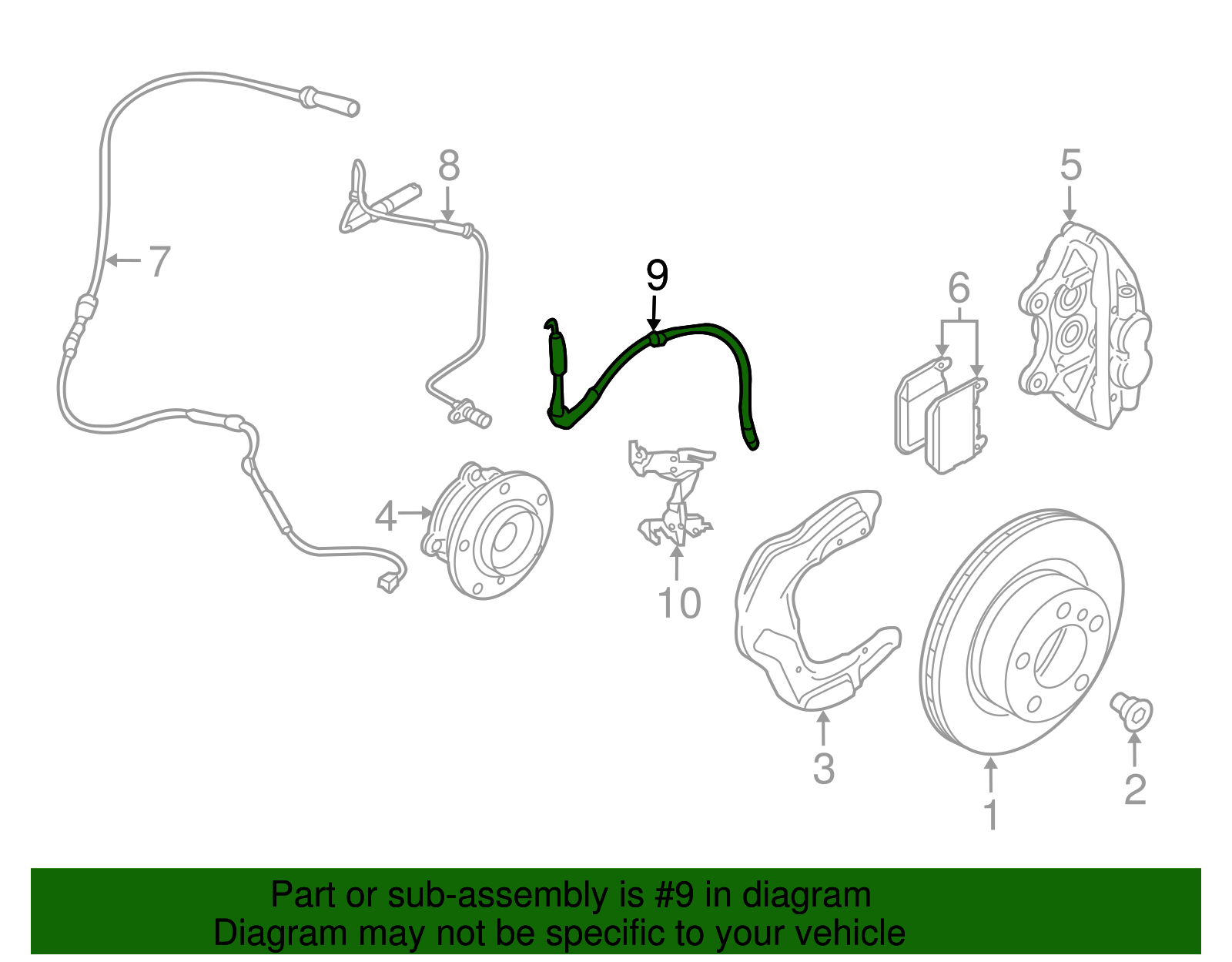 8
5
7
9
6
4
10
3
2
1

Part or sub-assembly is #9 in diagram
Diagram may not be specific to your vehicle