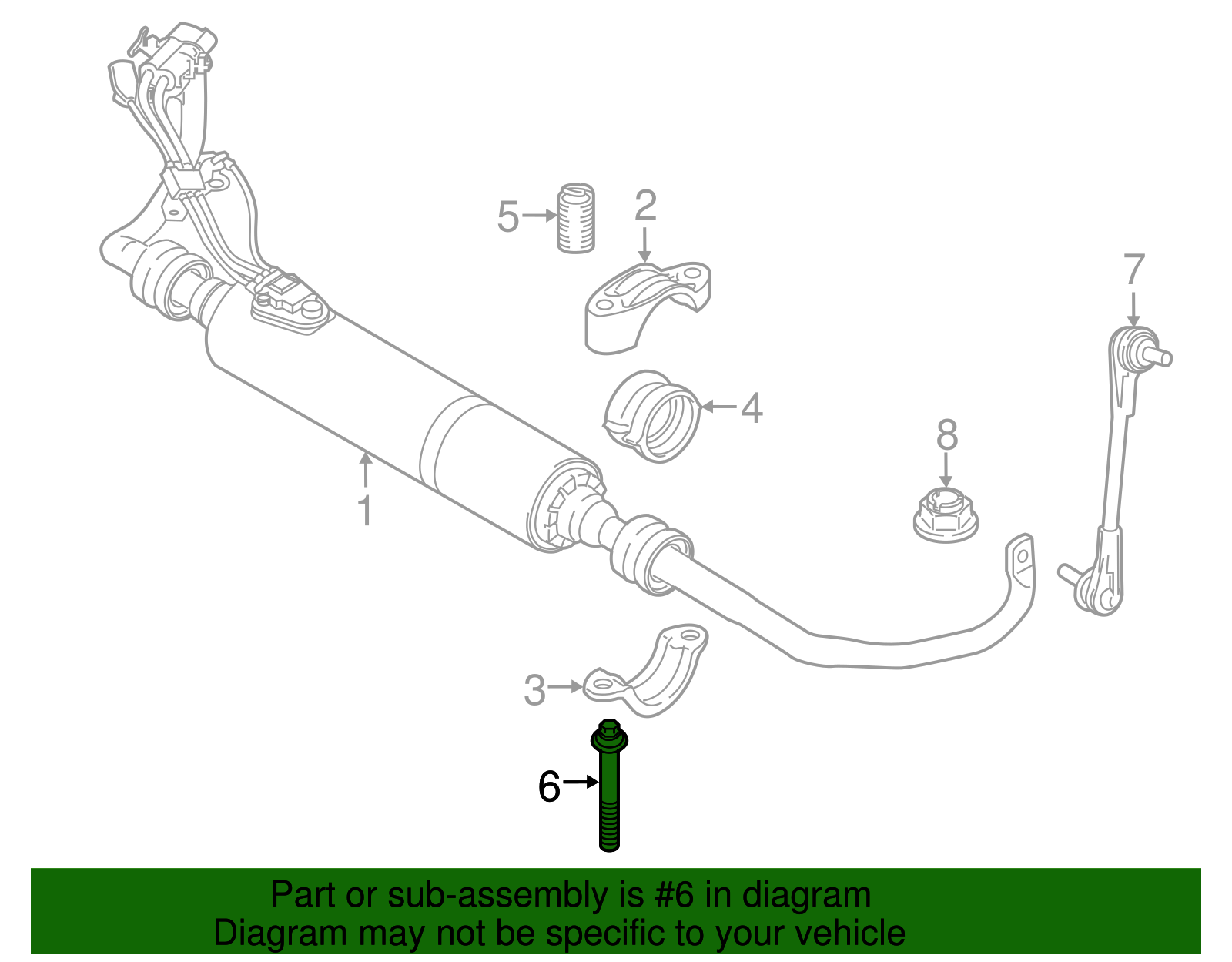 5
2
7
4
8
1
3
6

Part or sub-assembly is #6 in diagram
Diagram may not be specific to your vehicle