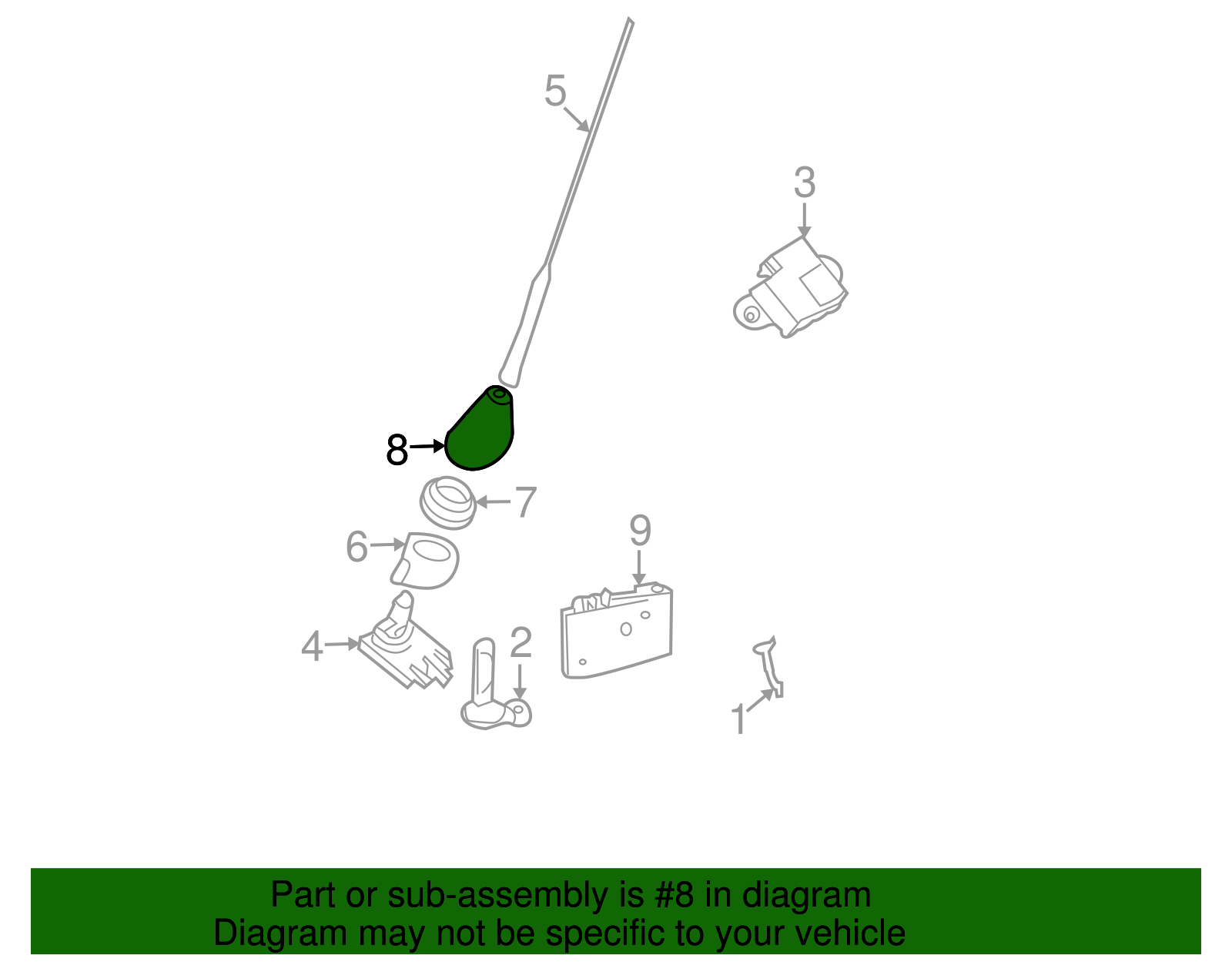 5

3

8

7

6

9

4

2

1

Part or sub-assembly is #8 in diagram
Diagram may not be specific to your vehicle