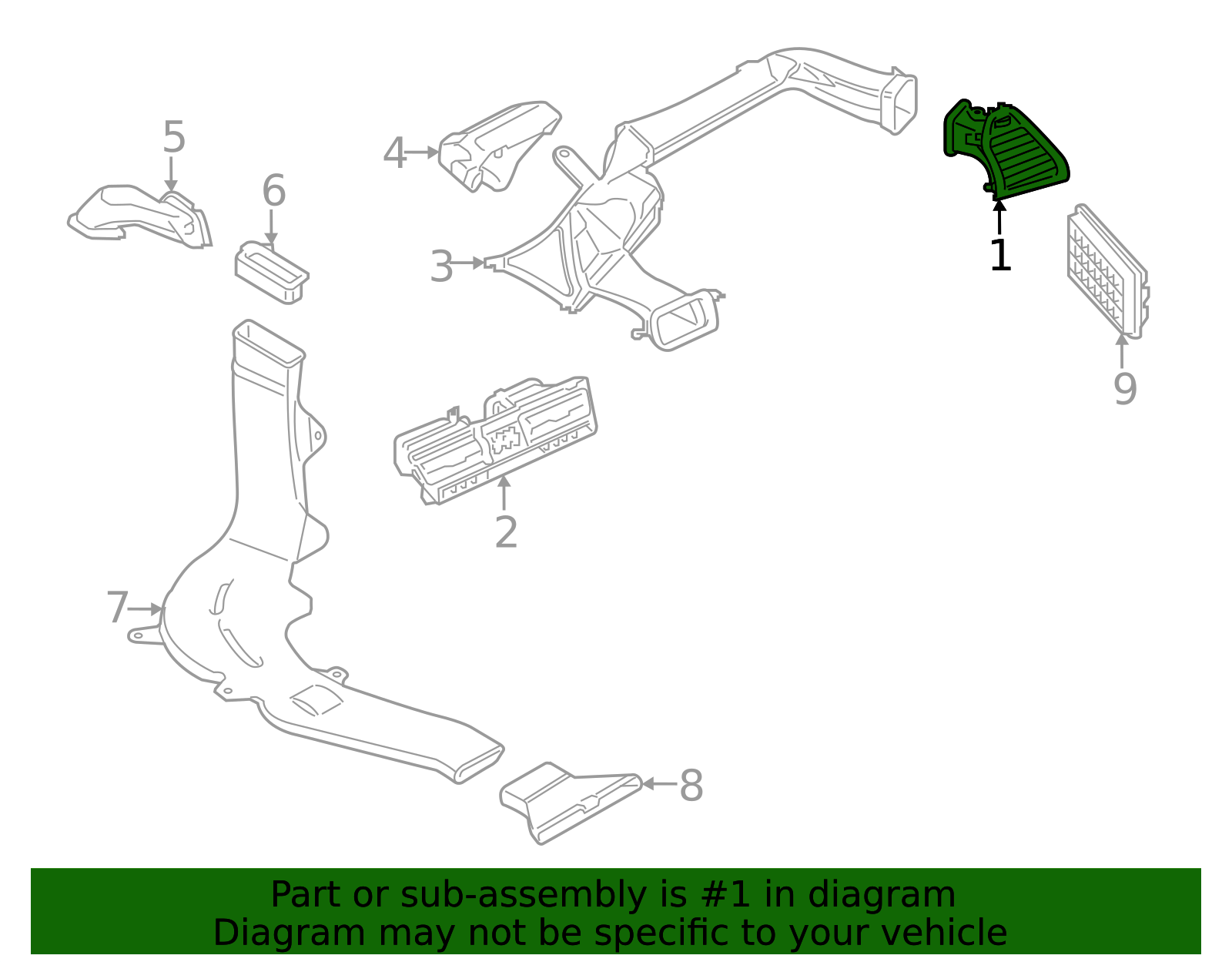 5
4
6
3
1
9
2
7
8

Part or sub-assembly is #1 in diagram
Diagram may not be specific to your vehicle