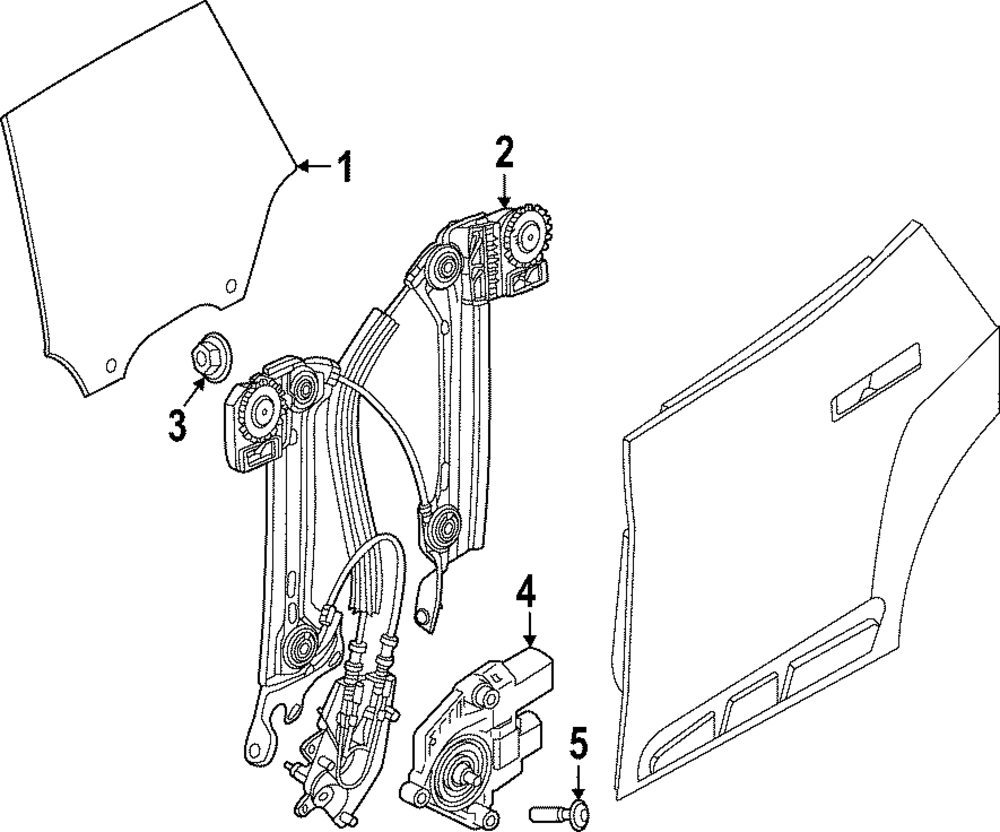 1
2
3
4
5