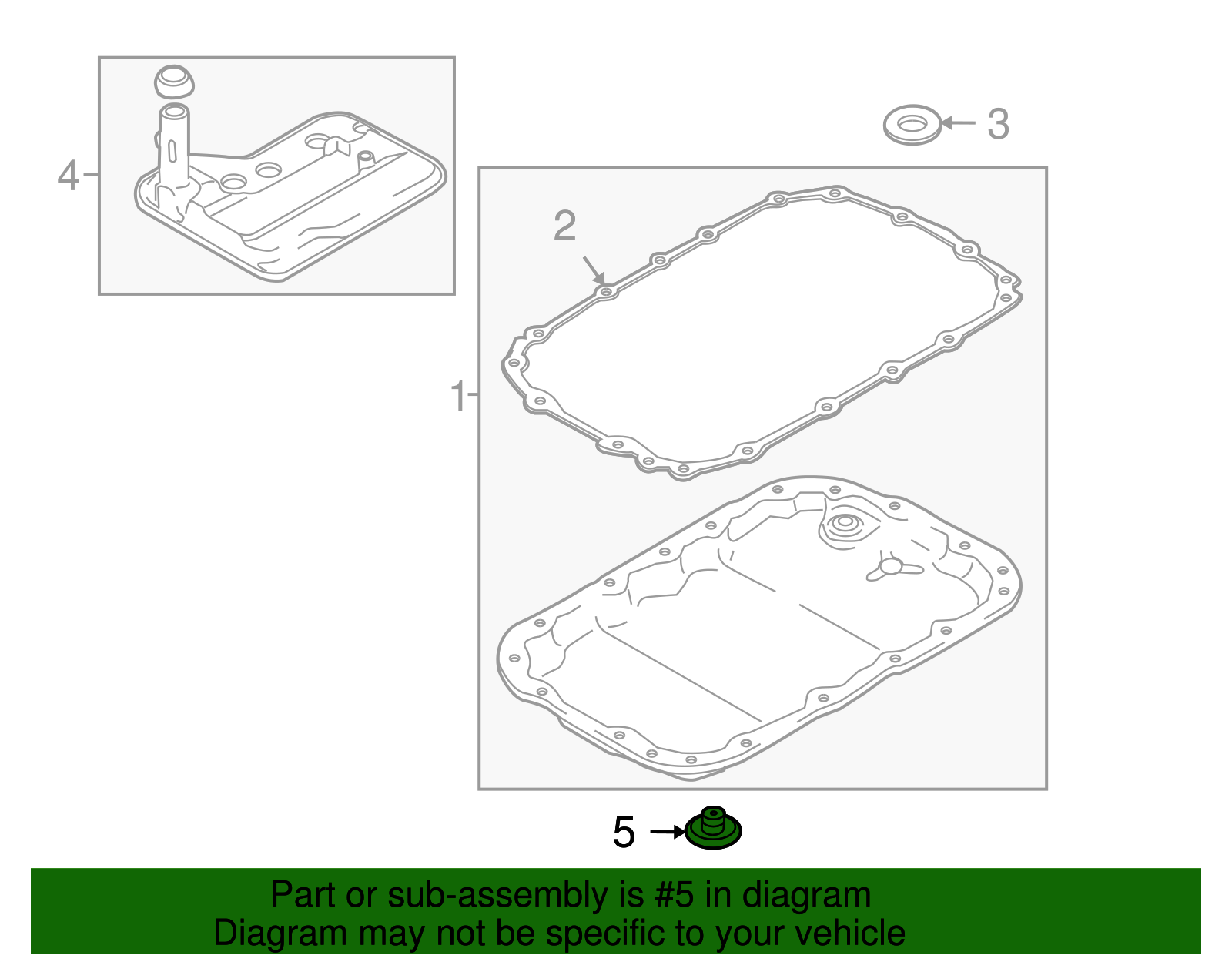 4
3
2
1
5
Part or sub-assembly is #5 in diagram
Diagram may not be specific to your vehicle