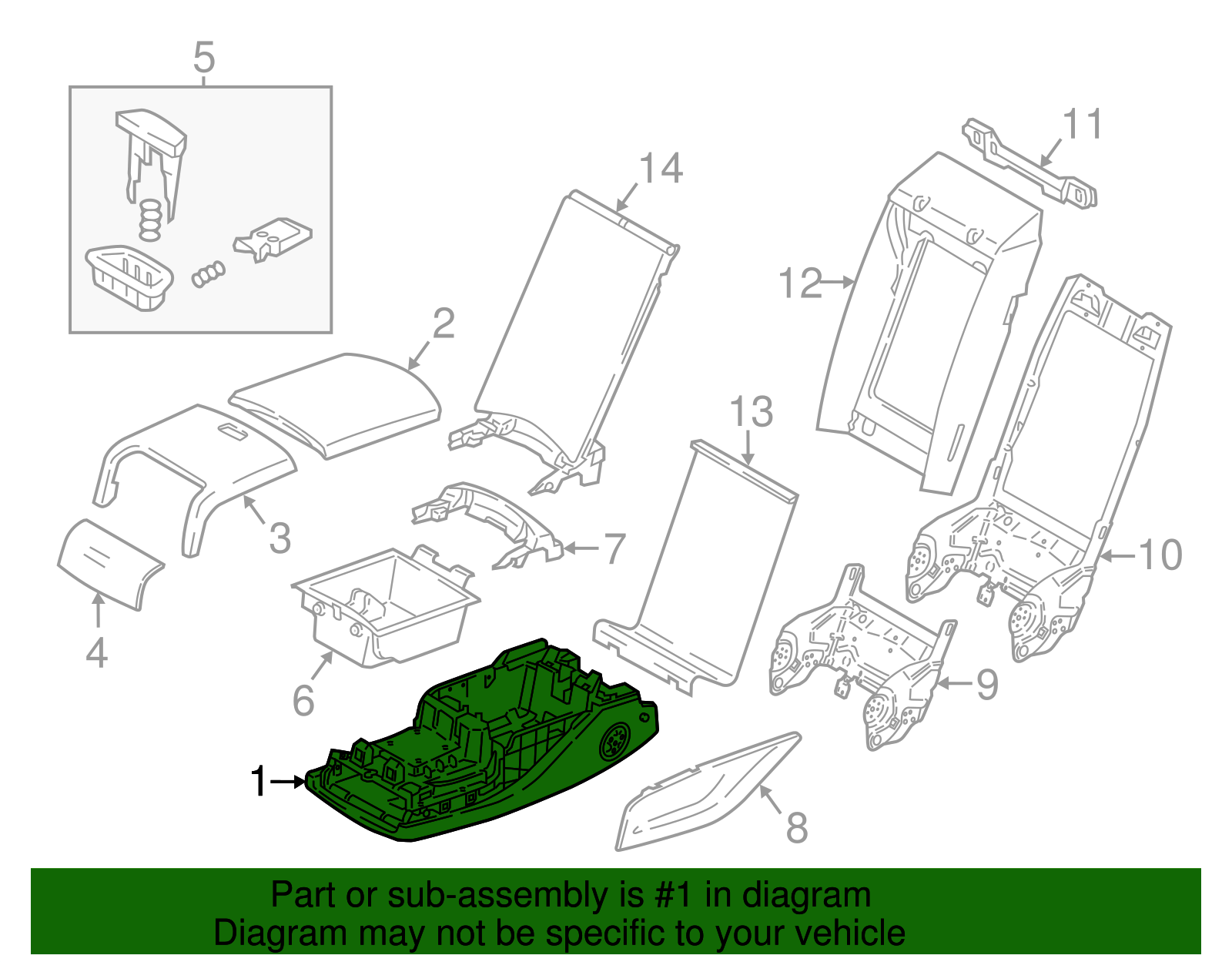 5
14
11
12
2
13
3
7
10
4
6
9
1
8

Part or sub-assembly is #1 in diagram
Diagram may not be specific to your vehicle