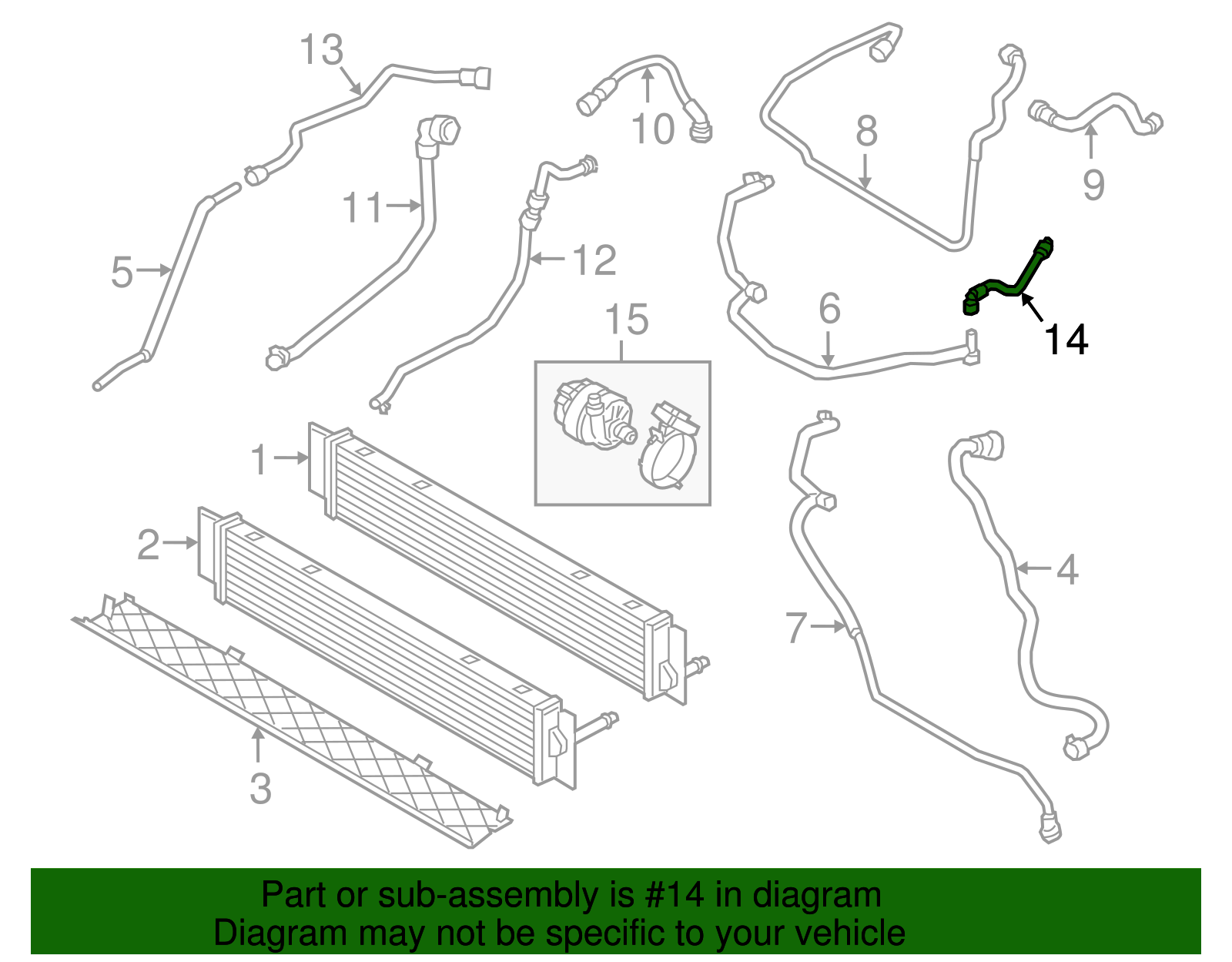 13
10
8
9
11
5
12
6
14
15
1
2
4
7
3

Part or sub-assembly is #14 in diagram
Diagram may not be specific to your vehicle