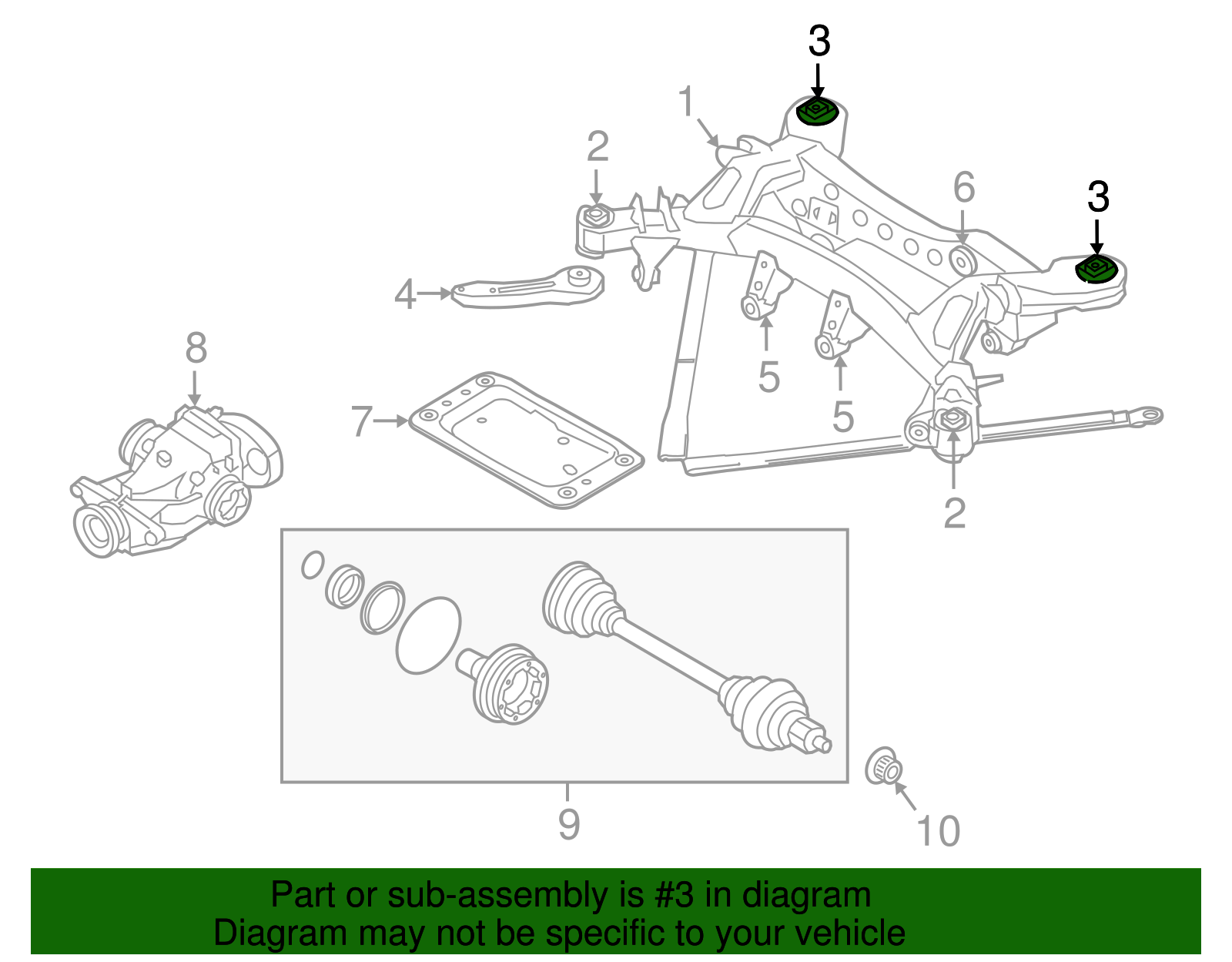 3
1
2
6
3
4
5
5
8
7
2
9
10

Part or sub-assembly is #3 in diagram
Diagram may not be specific to your vehicle