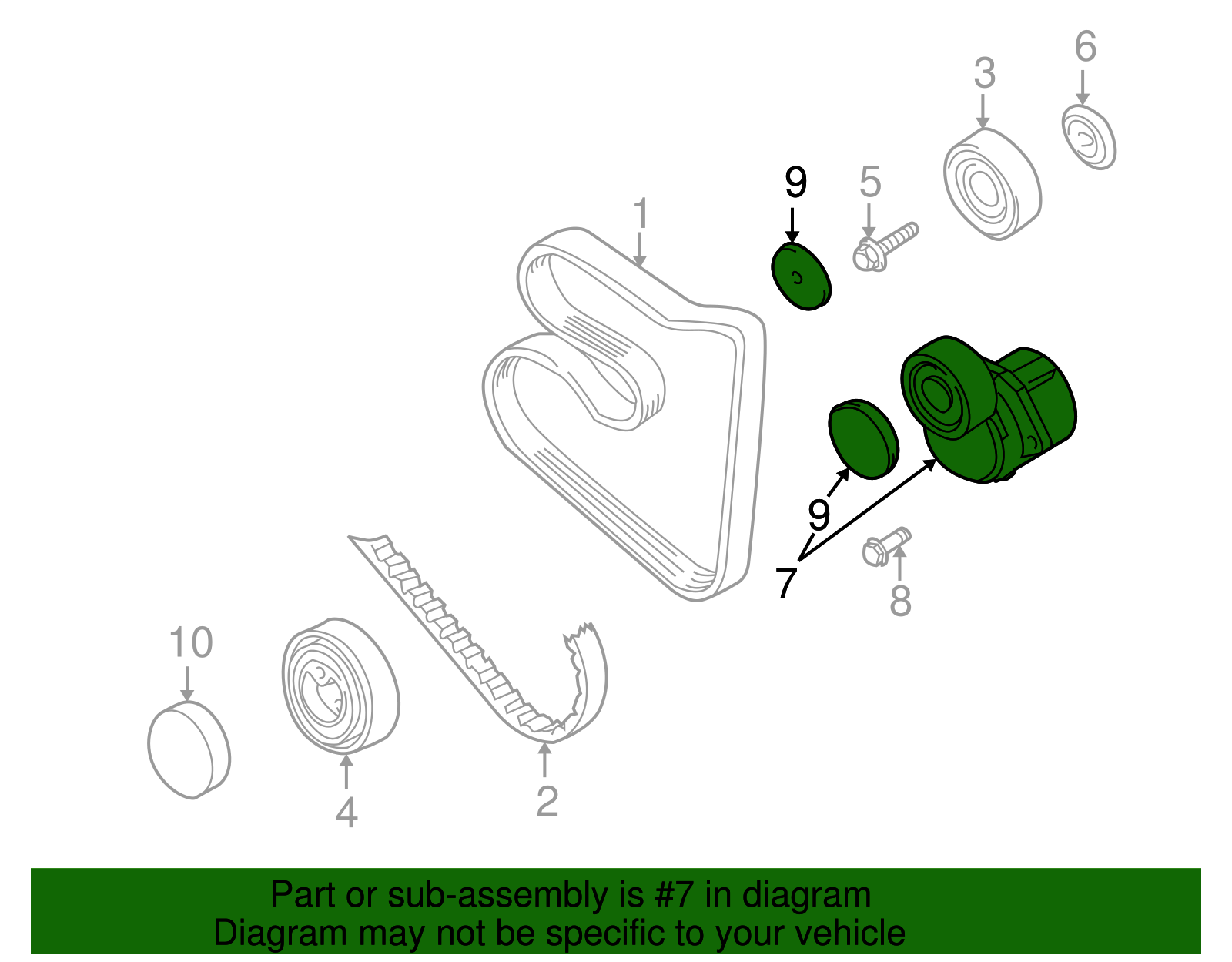 6
3
9
5
1
9
7
8
10
4
2

Part or sub-assembly is #7 in diagram
Diagram may not be specific to your vehicle