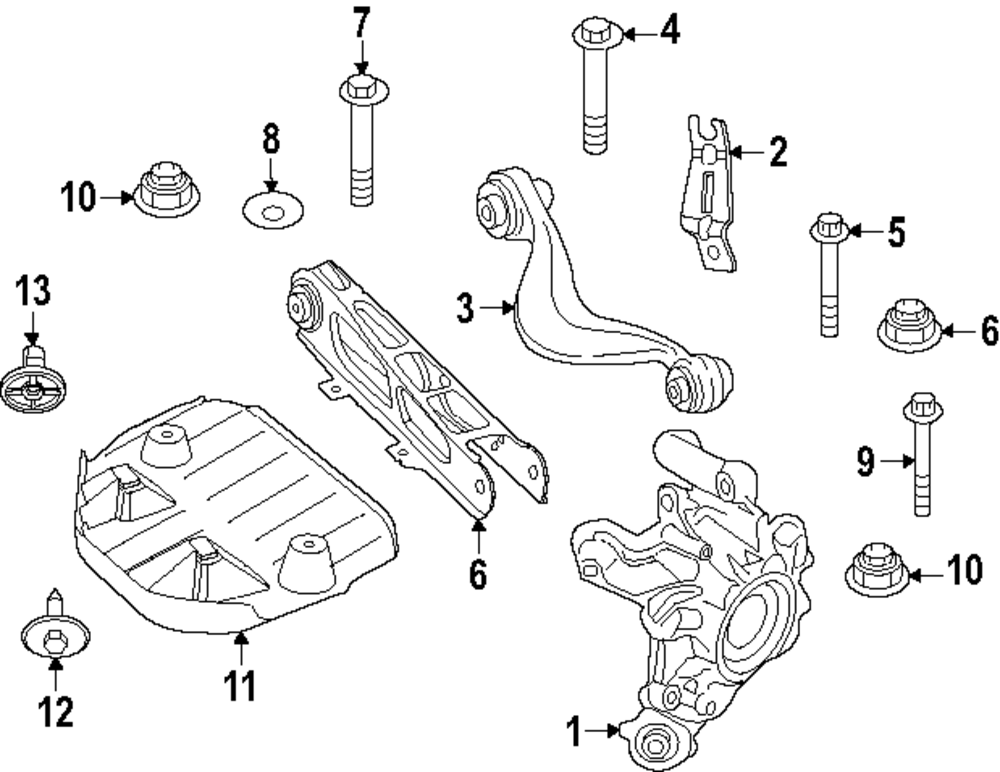 7
4
8
2
10
5
13
3
6
9
6
10
11
12
1