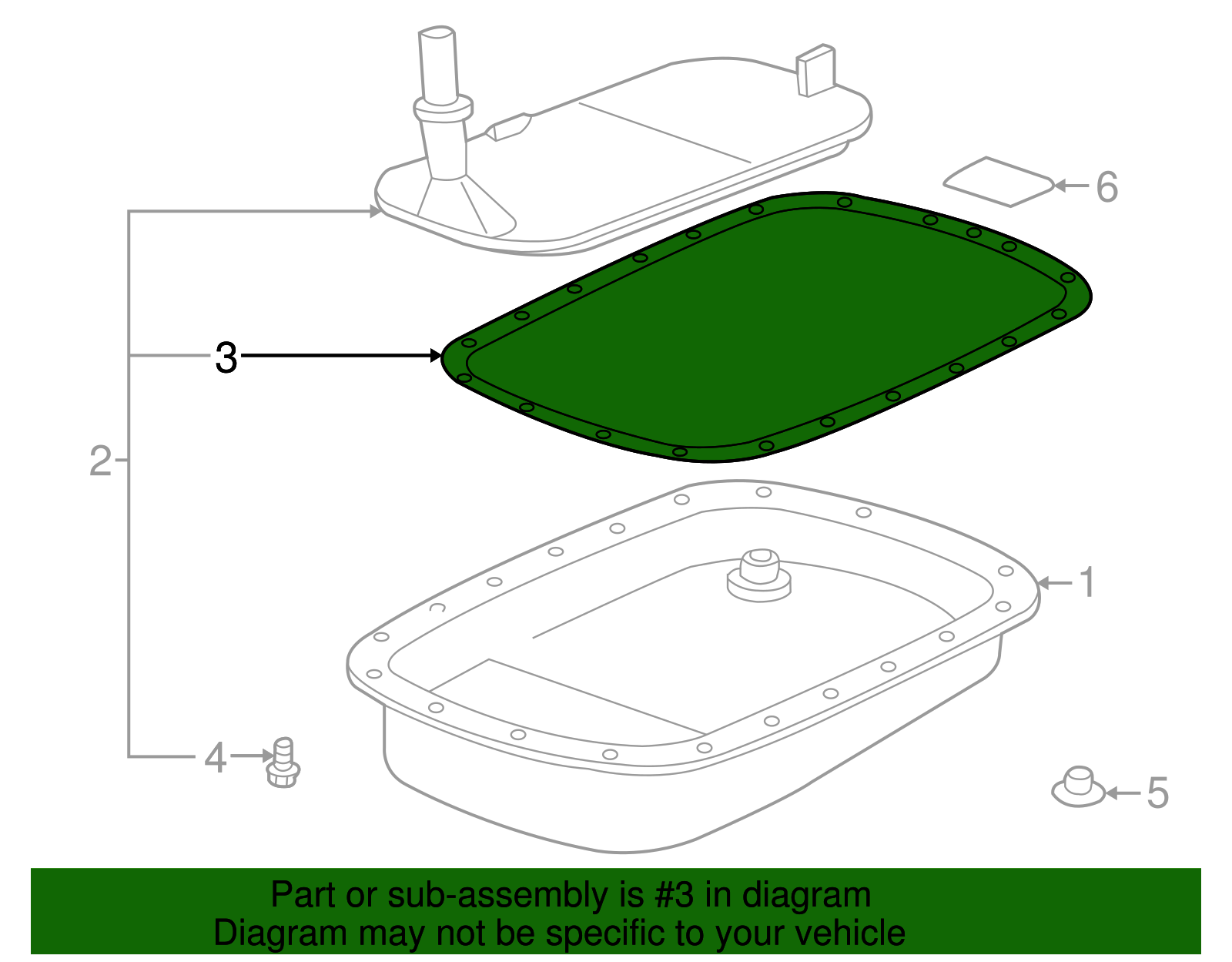 6
3
2
1
4
5
Part or sub-assembly is #3 in diagram
Diagram may not be specific to your vehicle