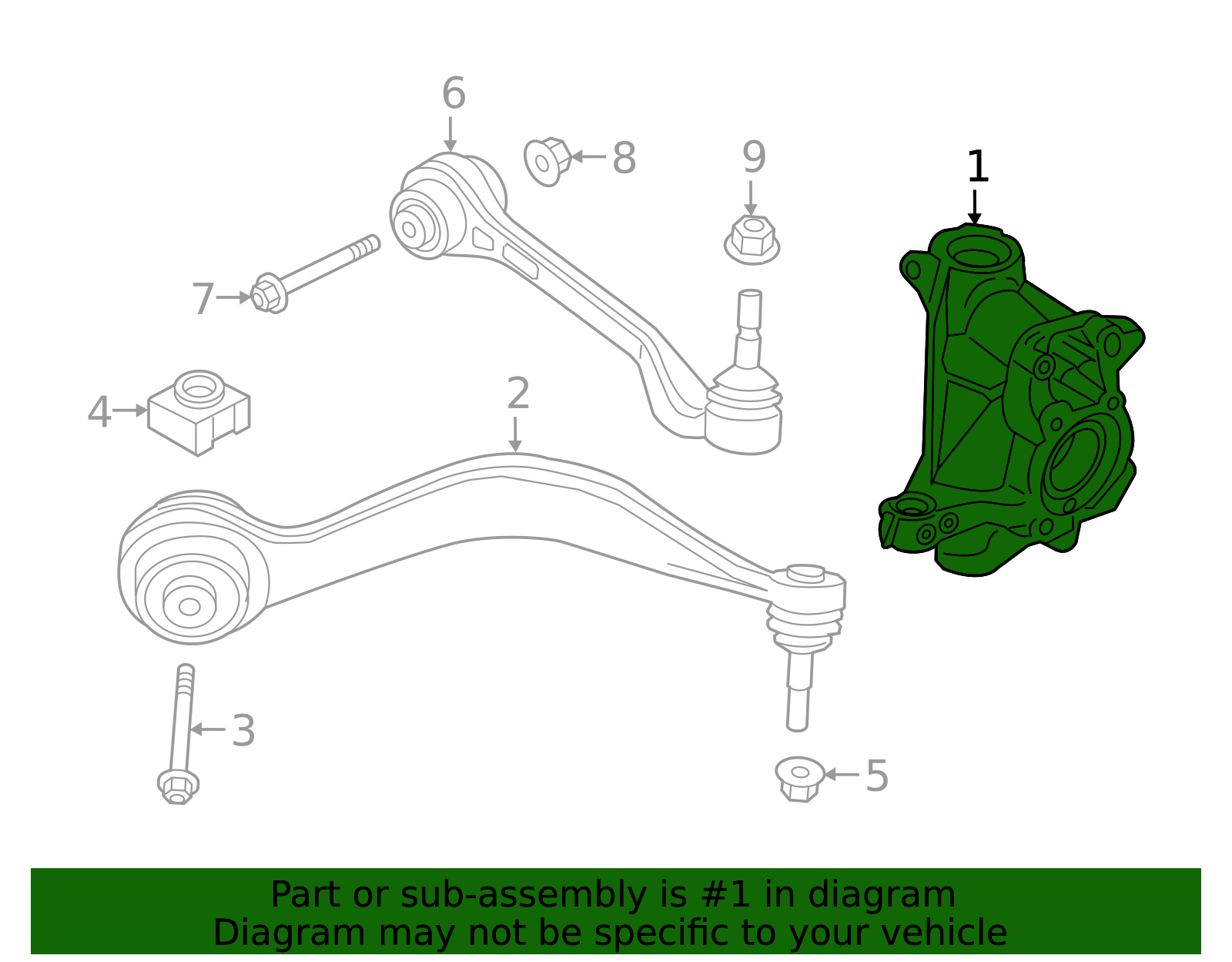 6
8
9
1
7
4
2
3
5

Part or sub-assembly is #1 in diagram
Diagram may not be specific to your vehicle