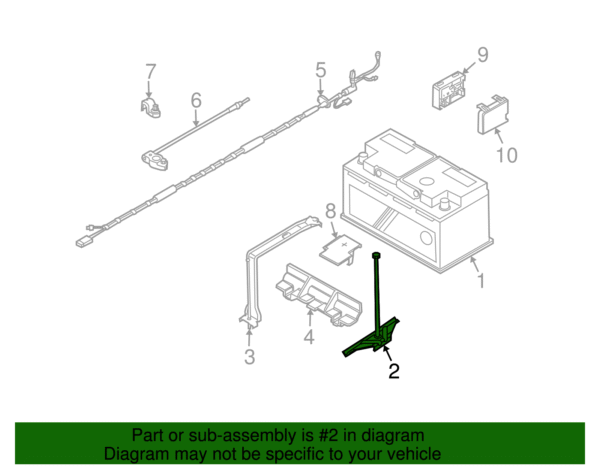 7
6
5
9
10
8
1
3
4
2

Part or sub-assembly is #2 in diagram
Diagram may not be specific to your vehicle