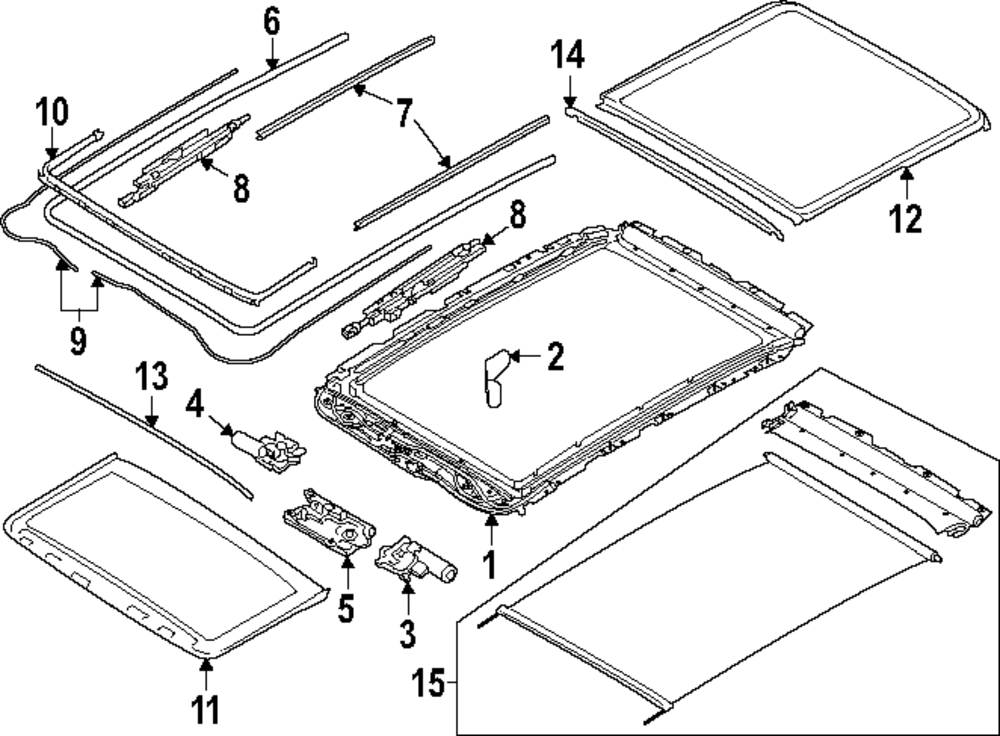 6
14
10
7
8
12
8
9
2
13
4
1
5
3
11
15