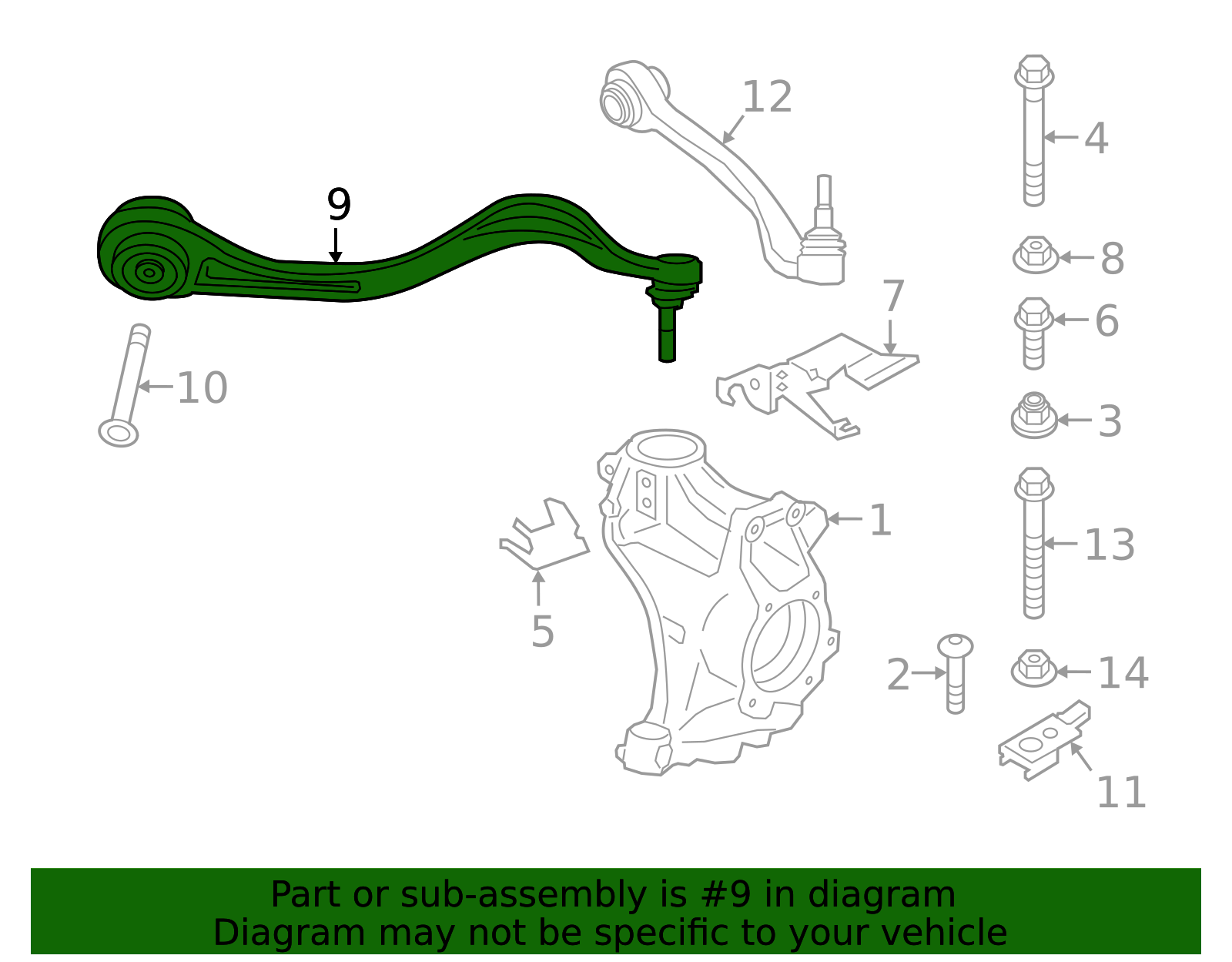 12
4
9
8
7
6
10
3
1
13
5
2
14
11

Part or sub-assembly is #9 in diagram
Diagram may not be specific to your vehicle