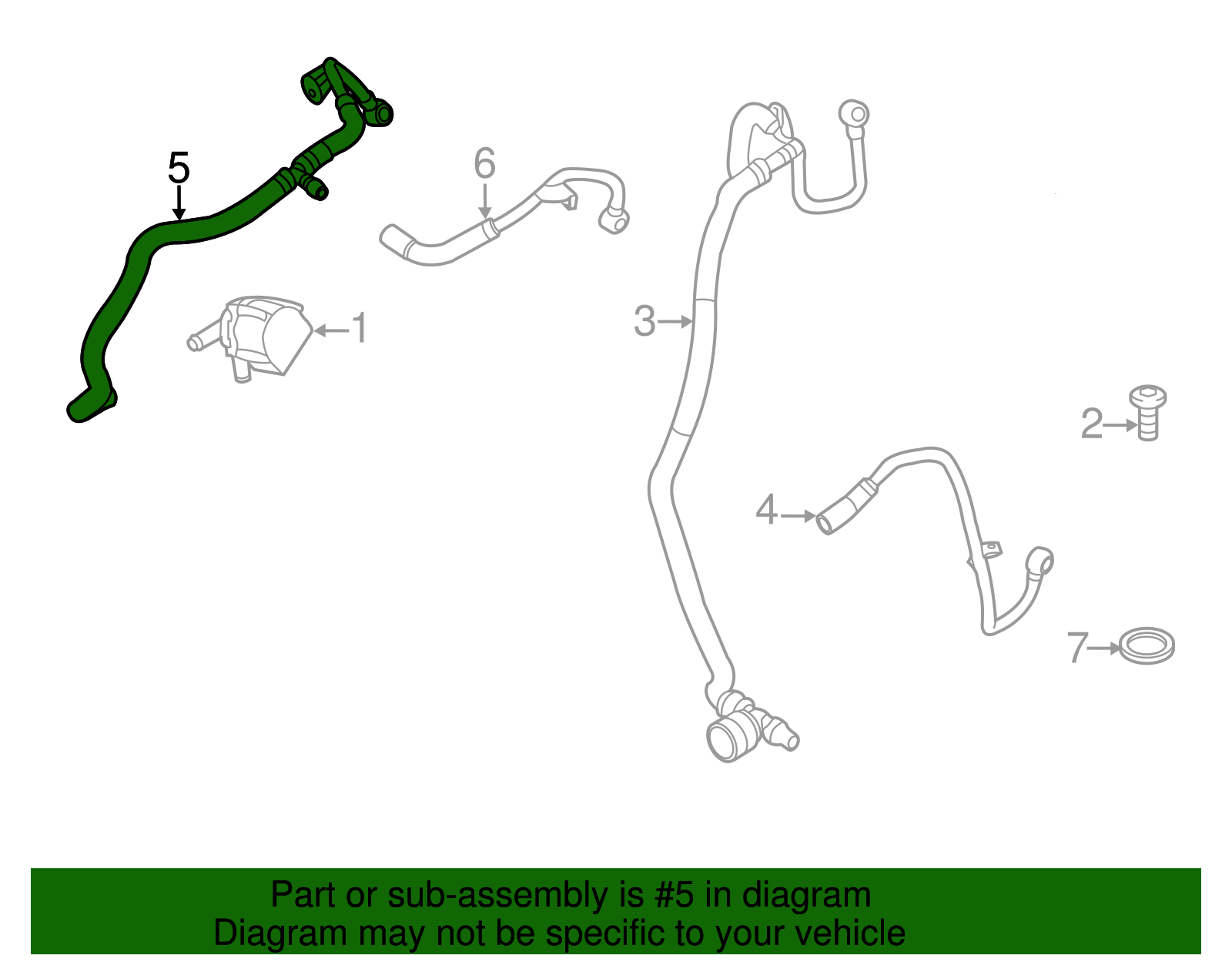 5

6

1

3

2

4

7

Part or sub-assembly is #5 in diagram
Diagram may not be specific to your vehicle