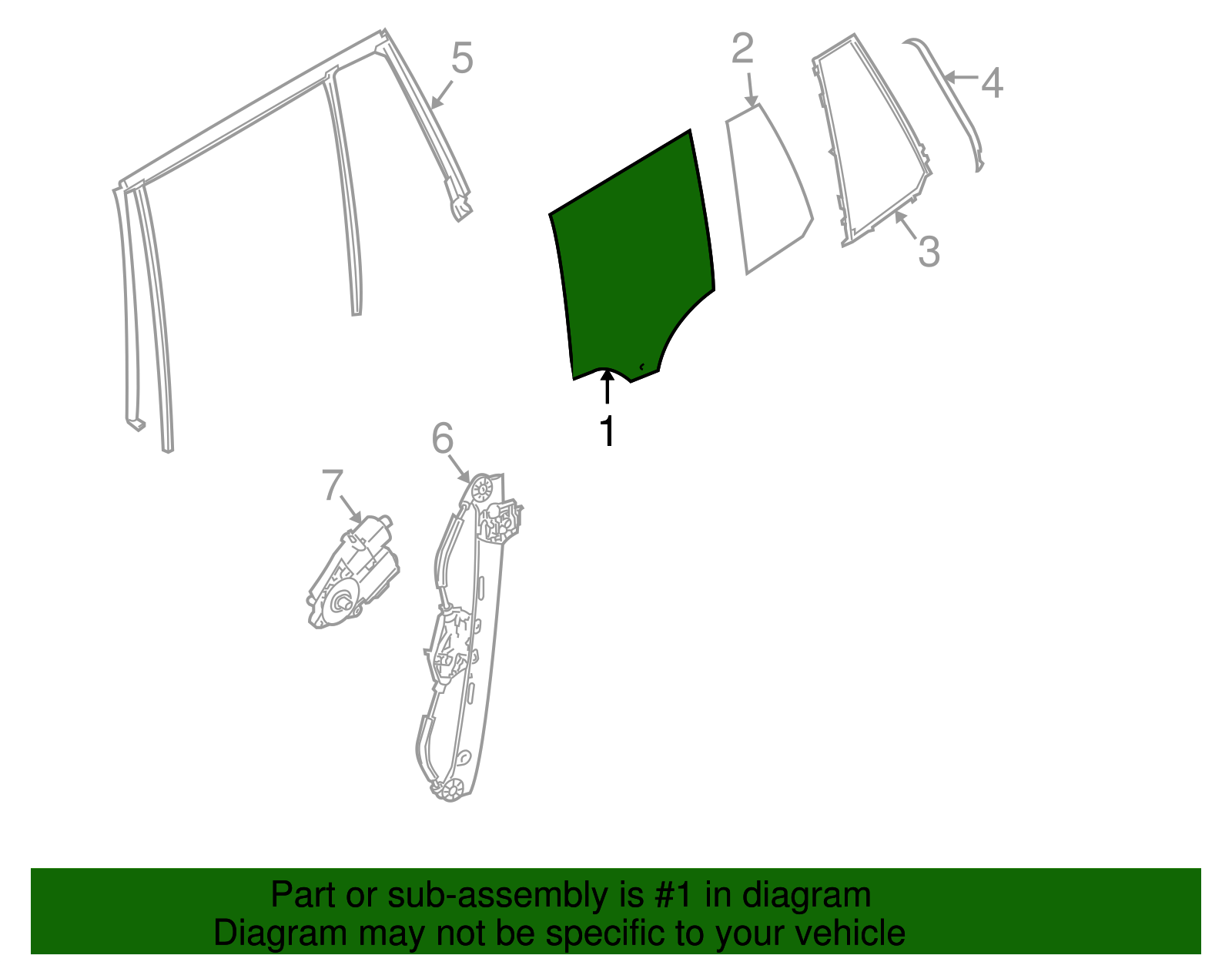 5

2

4

3

1

6

7

Part or sub-assembly is #1 in diagram
Diagram may not be specific to your vehicle