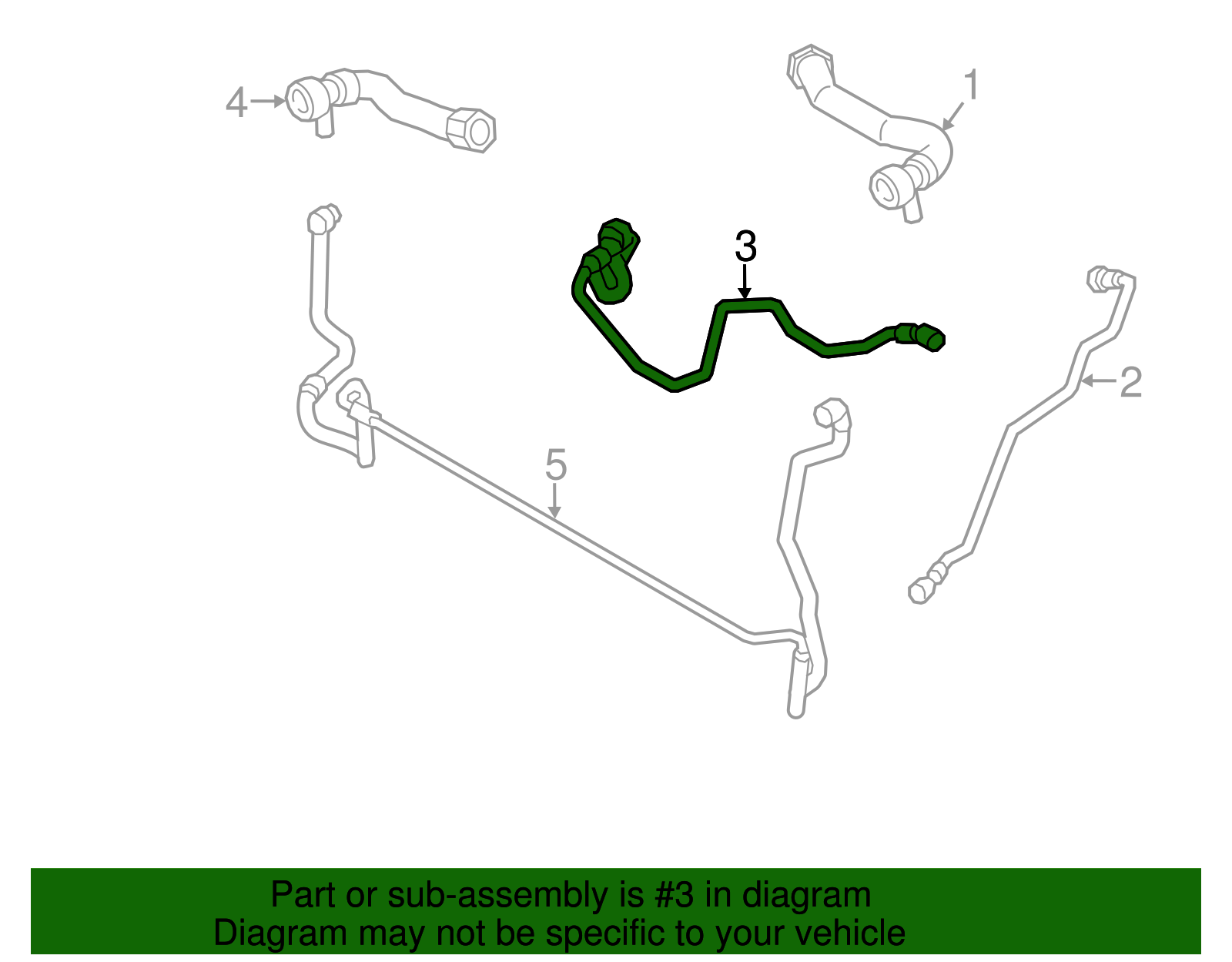 4
1
3
2
5

Part or sub-assembly is #3 in diagram
Diagram may not be specific to your vehicle