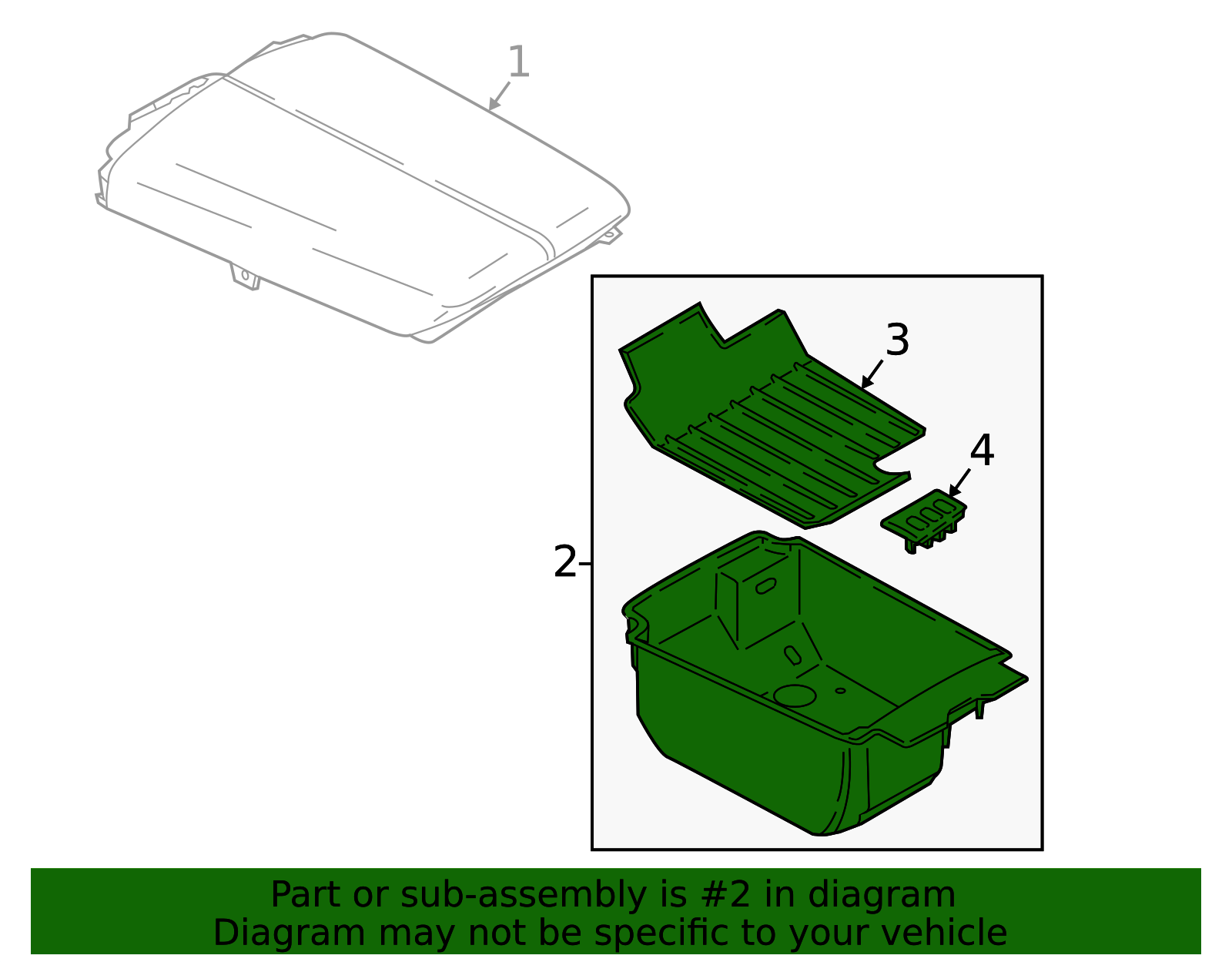 1
3
4
2

Part or sub-assembly is #2 in diagram
Diagram may not be specific to your vehicle