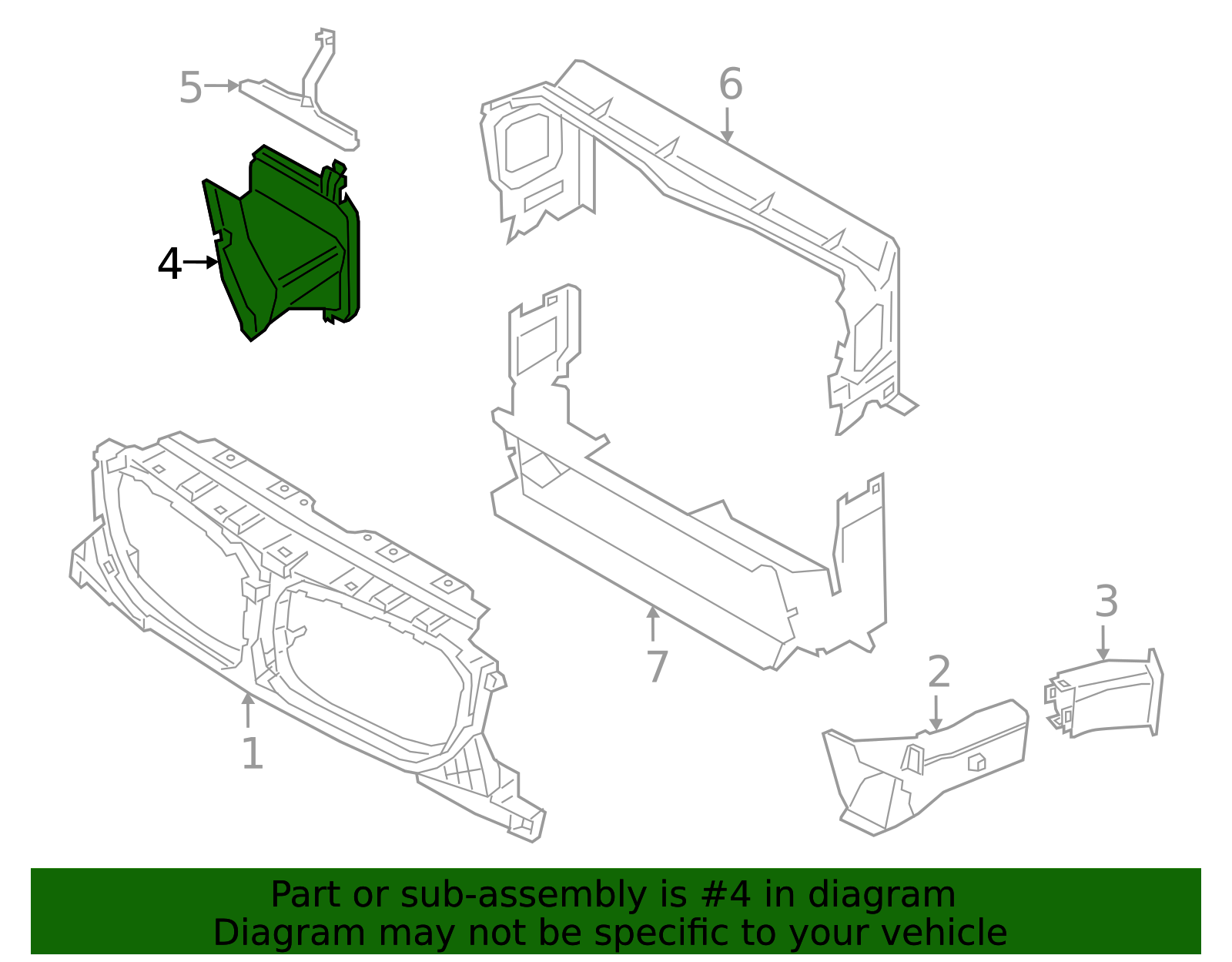 5
6
4
7
3
2
1

Part or sub-assembly is #4 in diagram
Diagram may not be specific to your vehicle