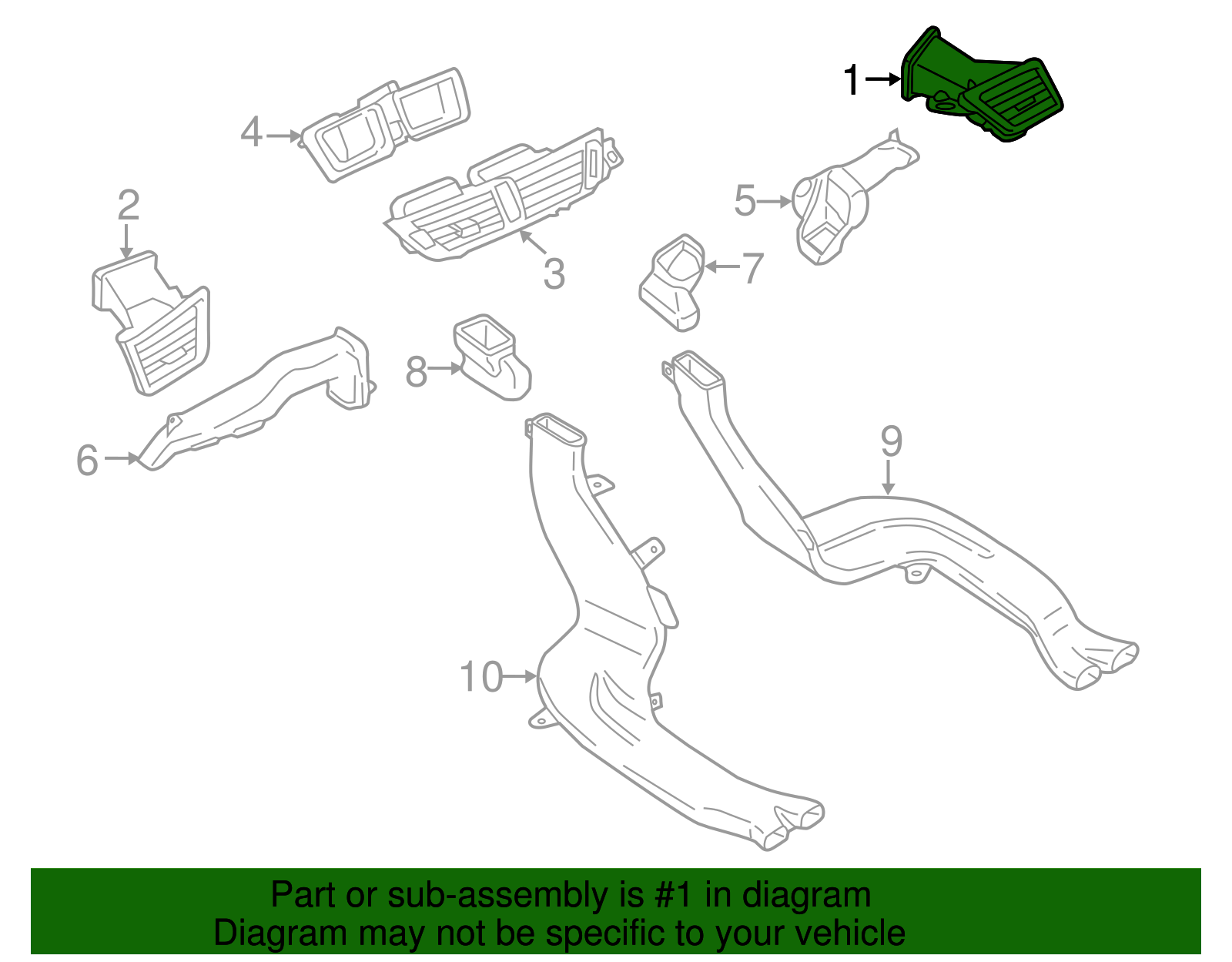 1
4
2
3
5
7
8
6
9
10

Part or sub-assembly is #1 in diagram
Diagram may not be specific to your vehicle