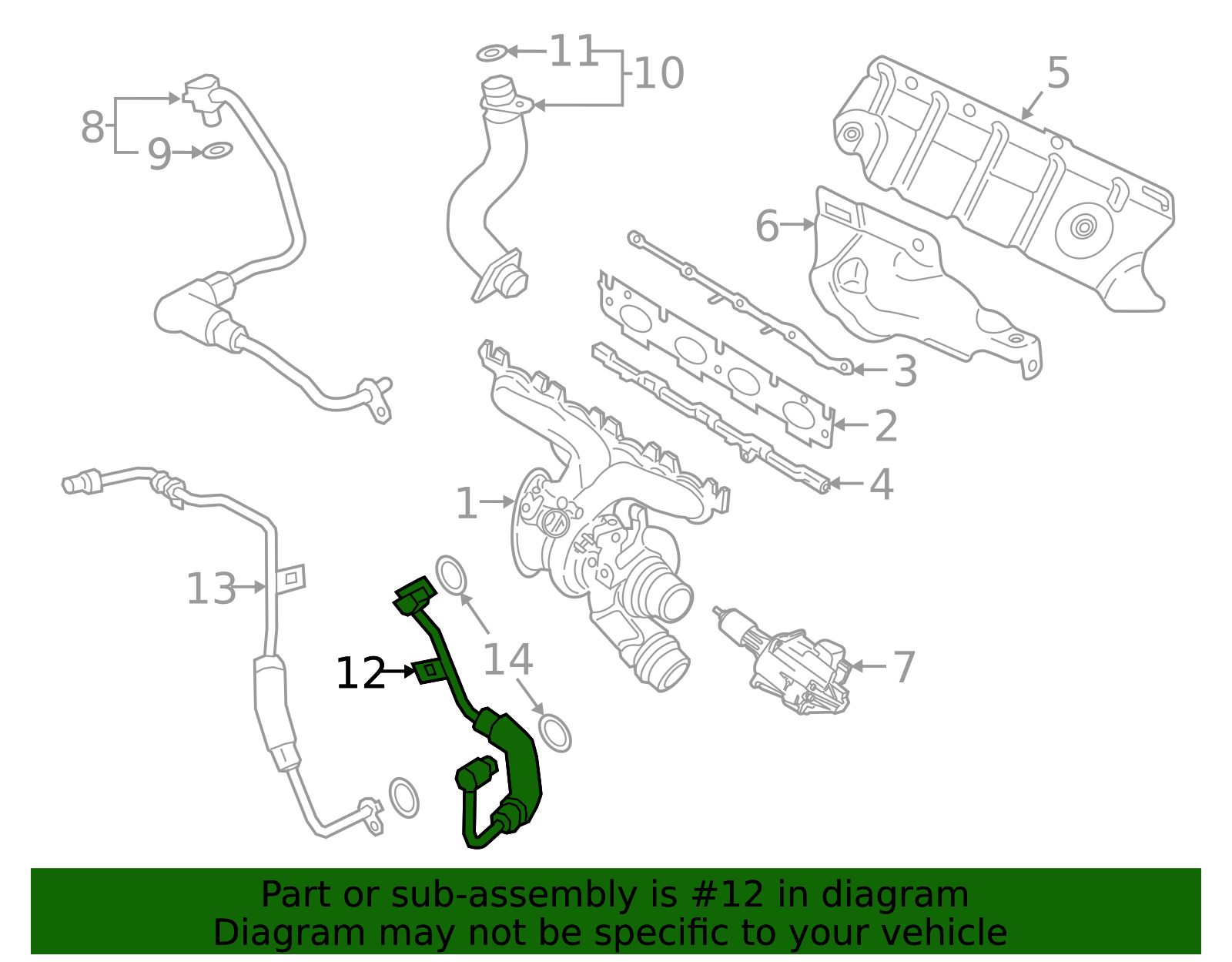 11
10
5
8
9
6
3
2
4
1
13
14
12
7

Part or sub-assembly is #12 in diagram
Diagram may not be specific to your vehicle