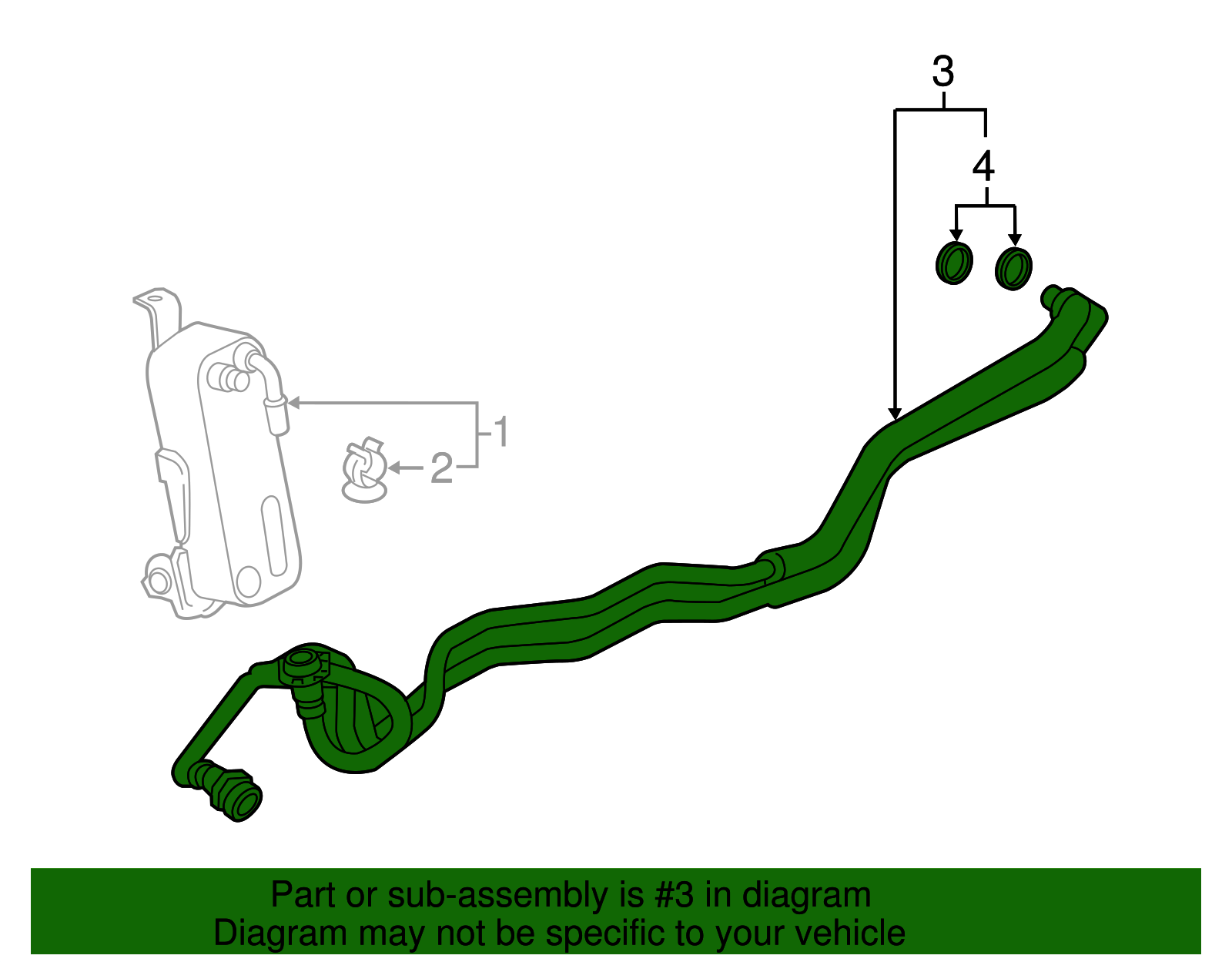 3
4
1
2
Part or sub-assembly is #3 in diagram
Diagram may not be specific to your vehicle