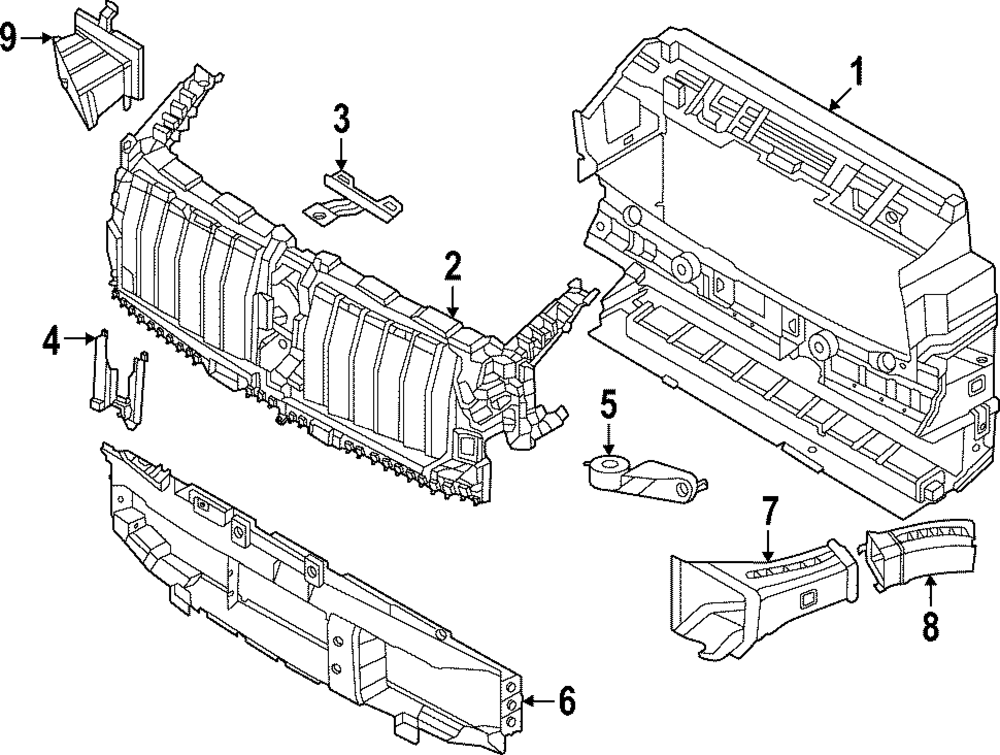 9
1
3
2
4
5
7
8
6