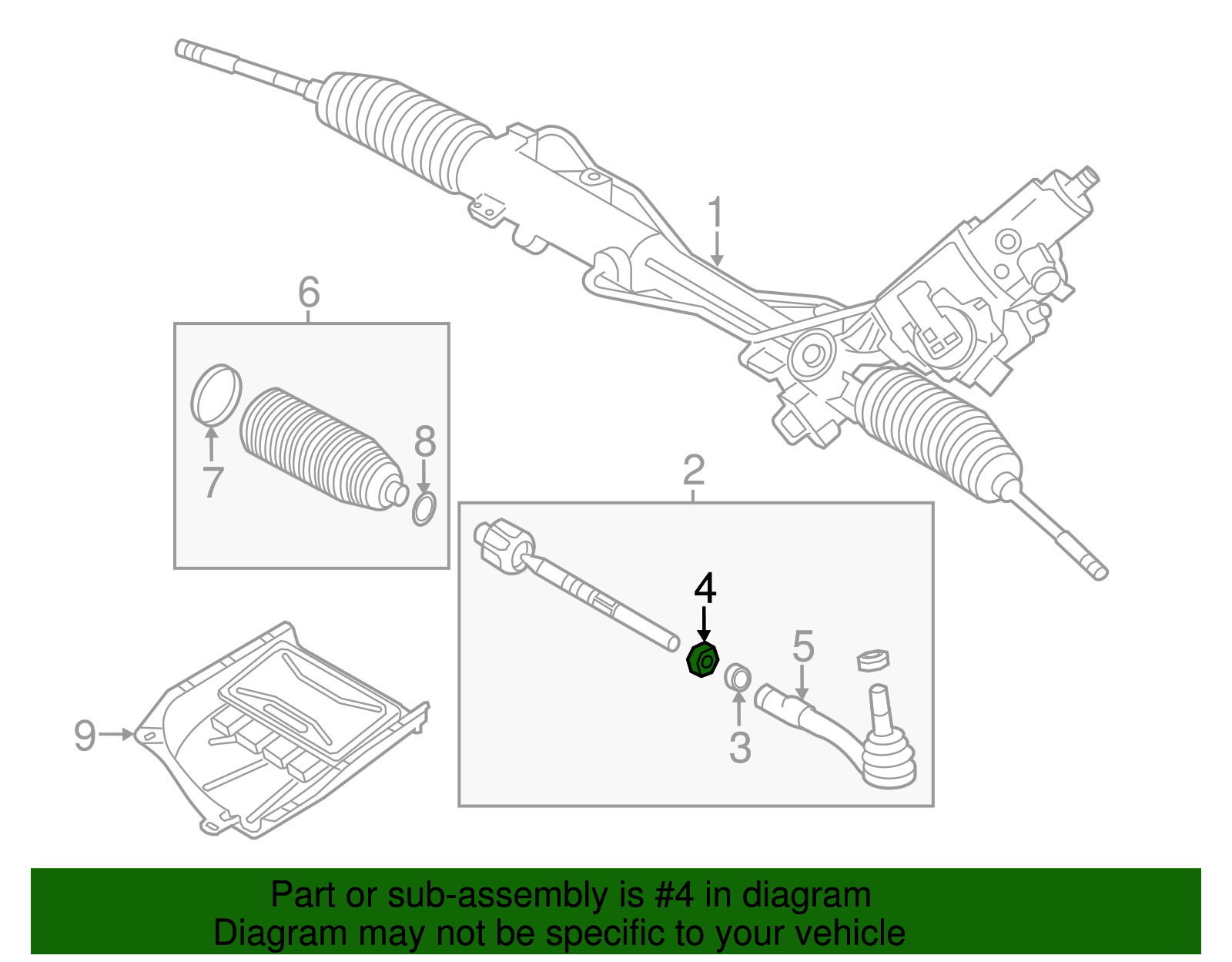 1
6
7
8
2
4
5
3
9

Part or sub-assembly is #4 in diagram
Diagram may not be specific to your vehicle