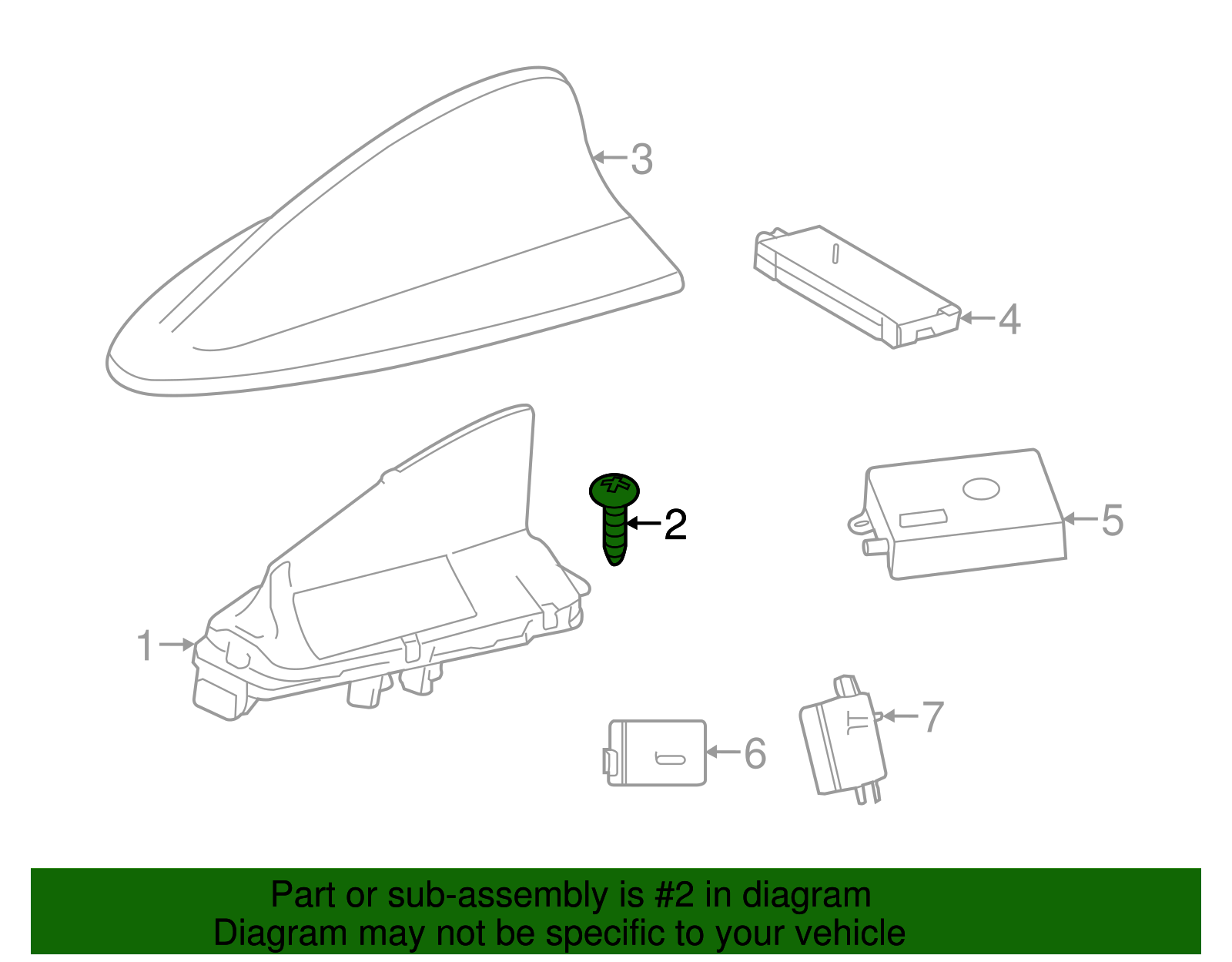 3
4
2
5
1
7
6

Part or sub-assembly is #2 in diagram
Diagram may not be specific to your vehicle