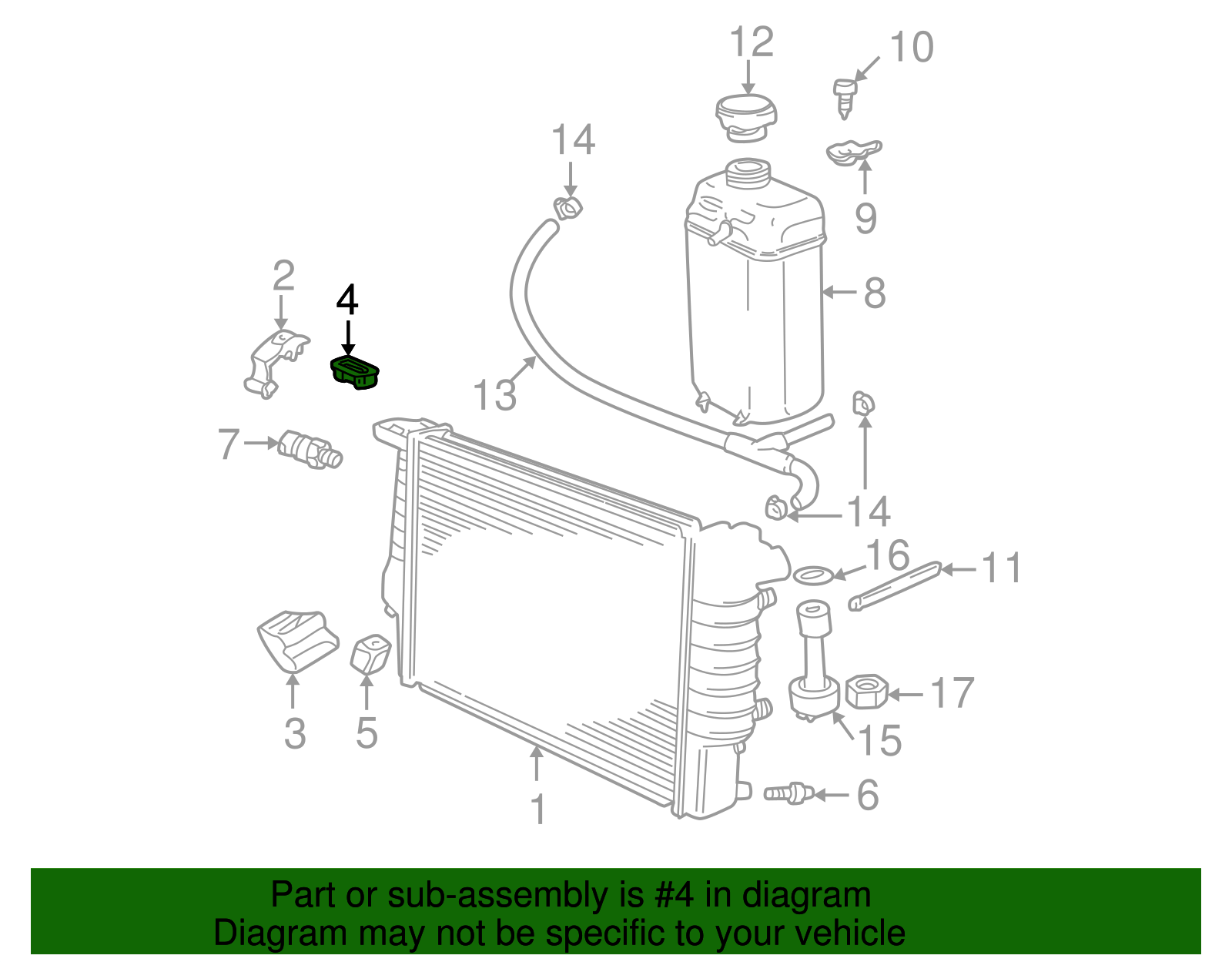 12
10
14
9
2
4
8
13
7
14
16
11
3
5
17
15
1
6

Part or sub-assembly is #4 in diagram
Diagram may not be specific to your vehicle