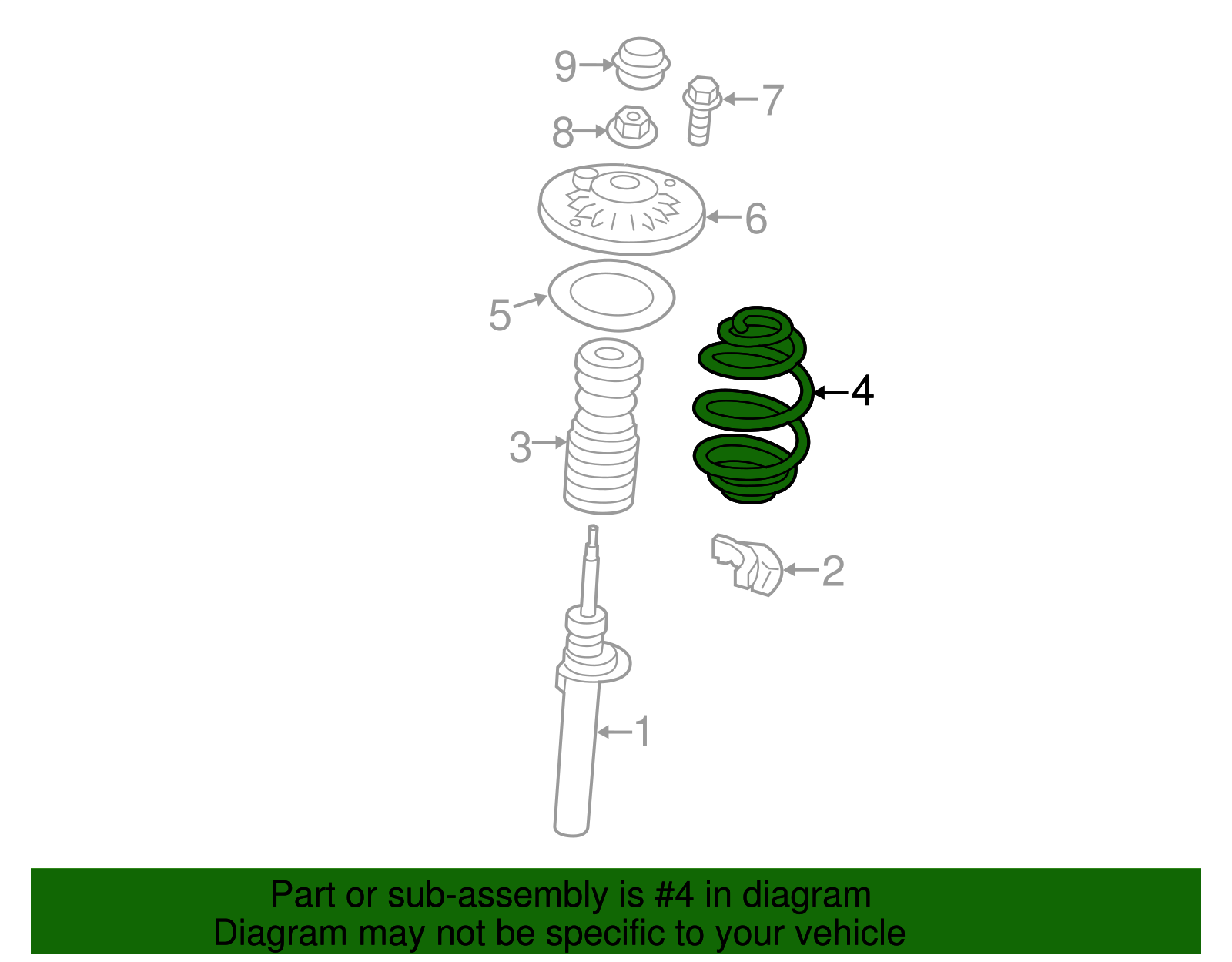 9
7
8
6
5
4
3
2
1

Part or sub-assembly is #4 in diagram
Diagram may not be specific to your vehicle