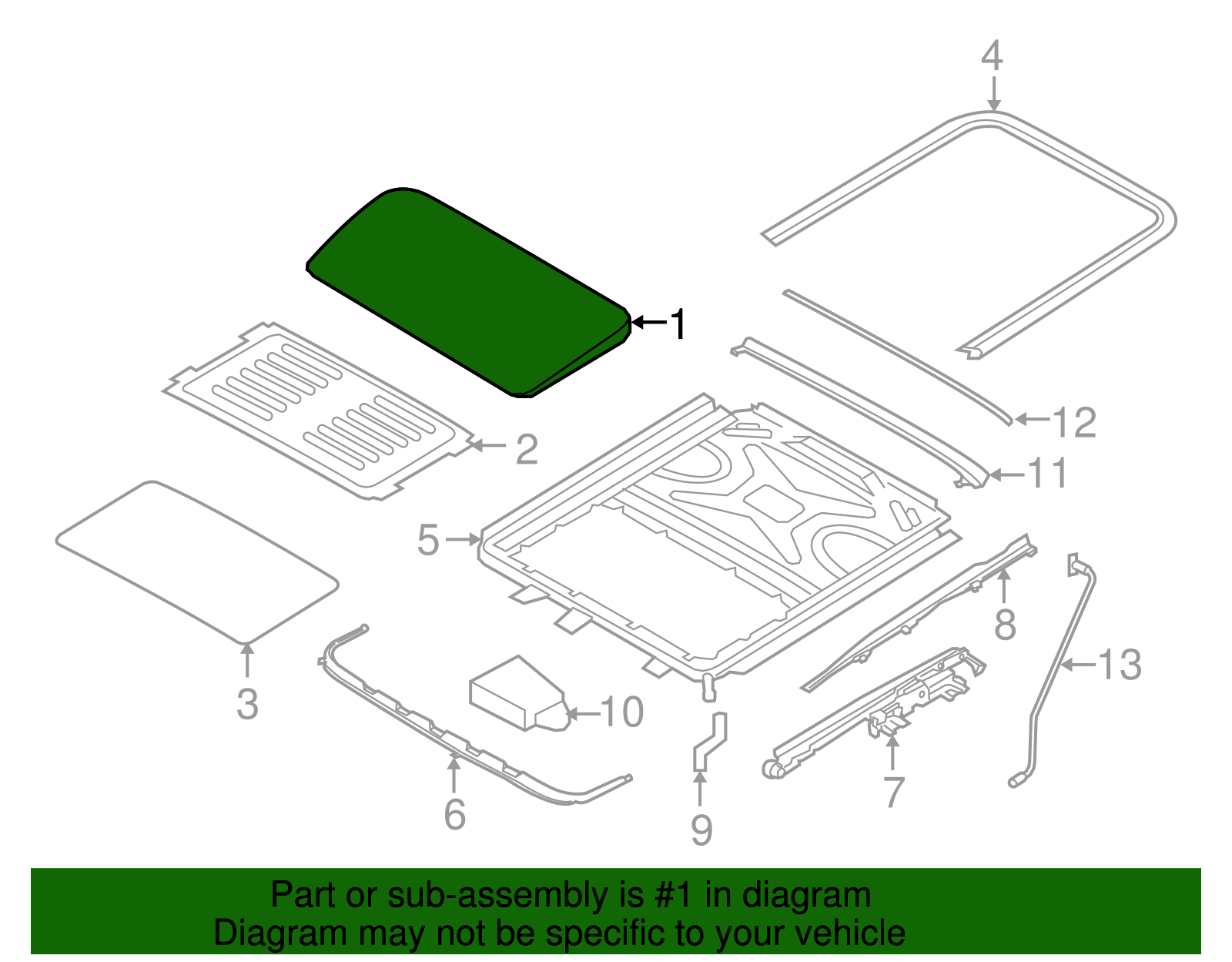 4
1
12
2
11
5
8
13
3
10
7
6
9
Part or sub-assembly is #1 in diagram
Diagram may not be specific to your vehicle