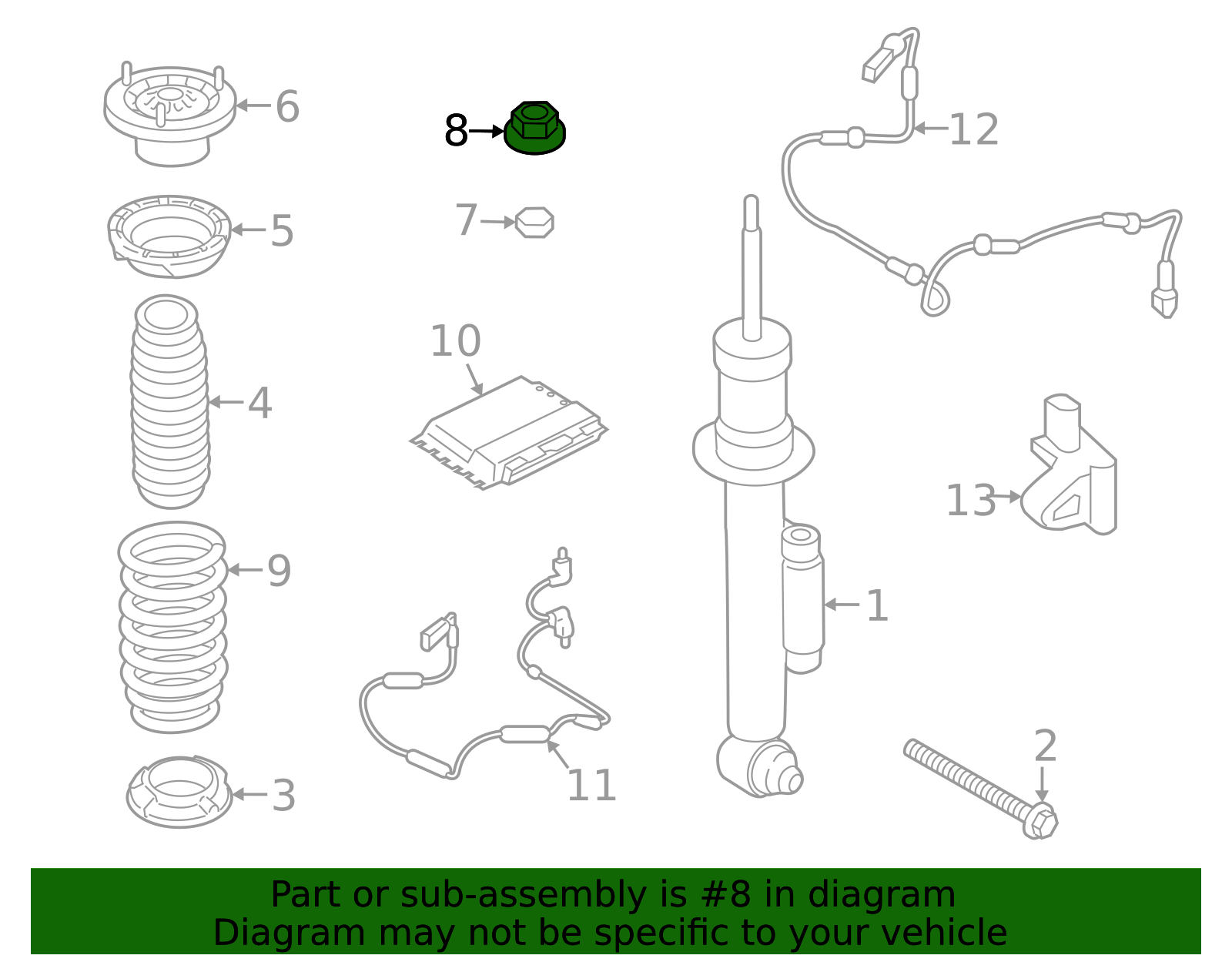 6
8
12
5
7
10
4
13
9
1
11
2
3

Part or sub-assembly is #8 in diagram
Diagram may not be specific to your vehicle