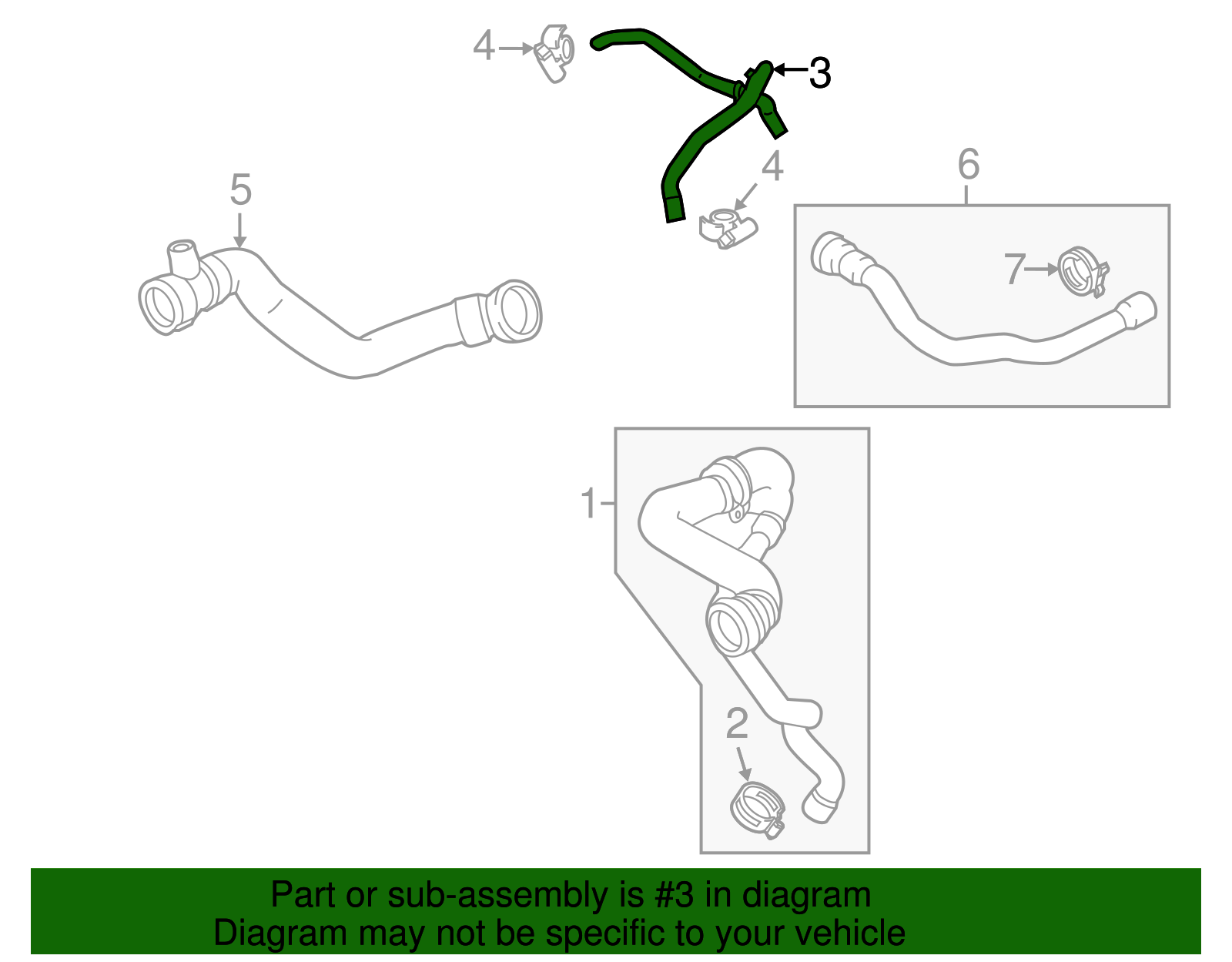 4
3
4
5
6
7
1
2
Part or sub-assembly is #3 in diagram
Diagram may not be specific to your vehicle