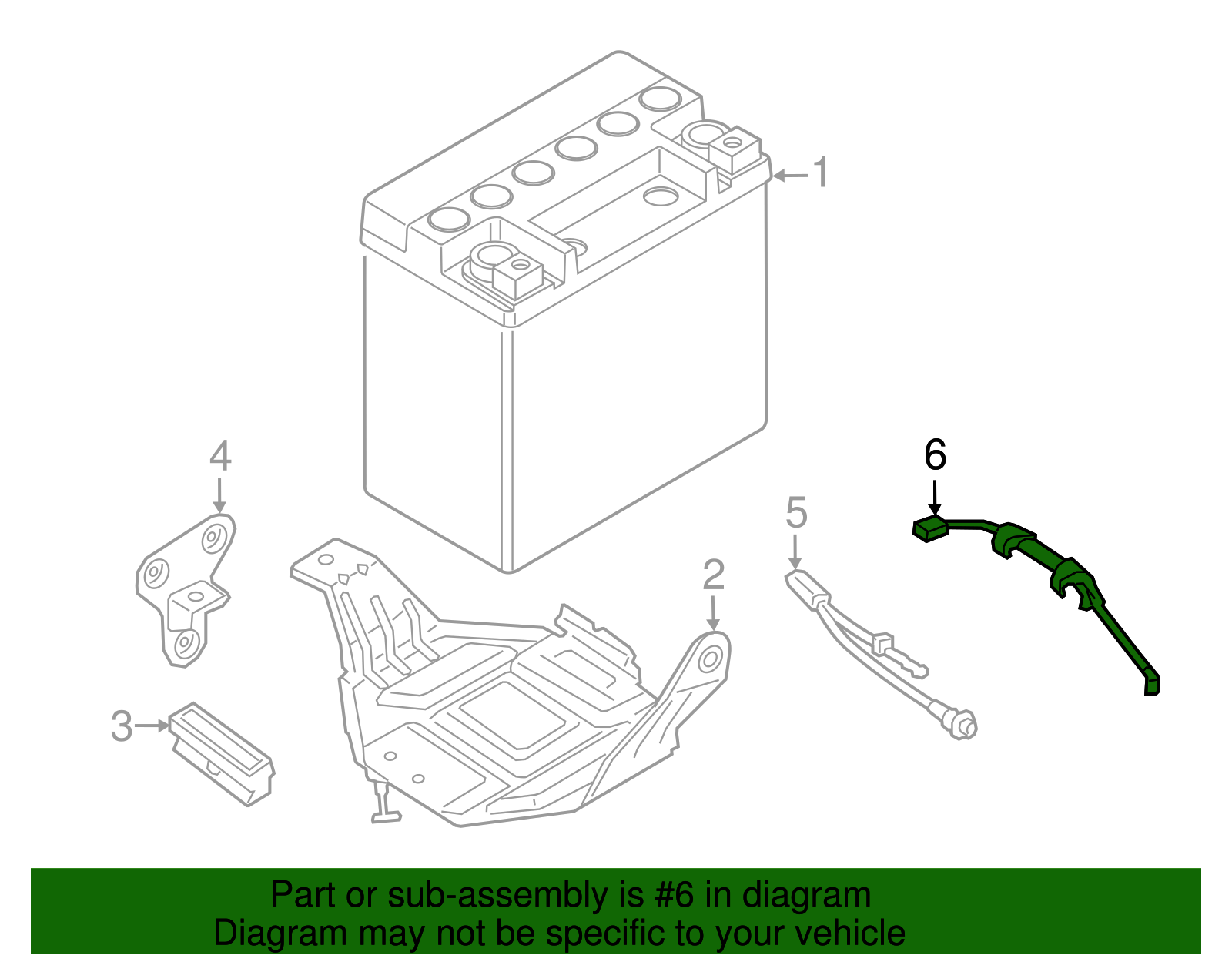 1

4

6

5

2

3

Part or sub-assembly is #6 in diagram
Diagram may not be specific to your vehicle